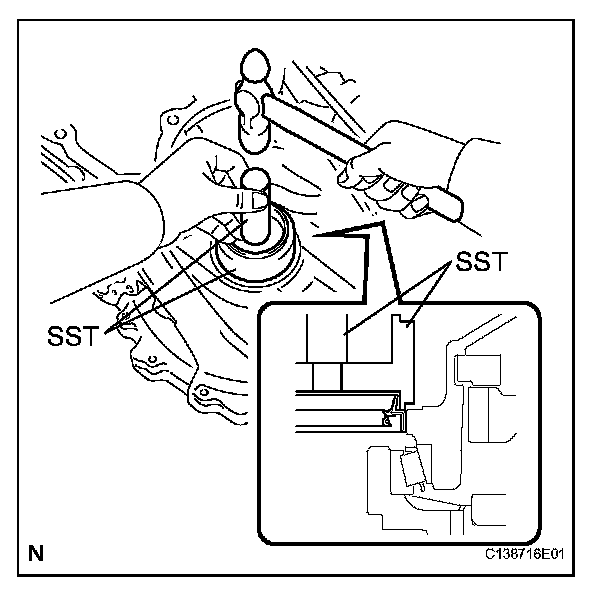 SST

SST

N

C138716E01