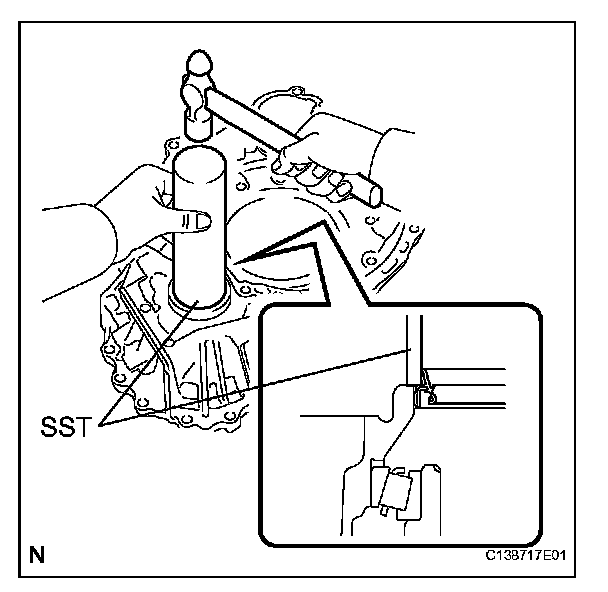 SST

N

C138717E01