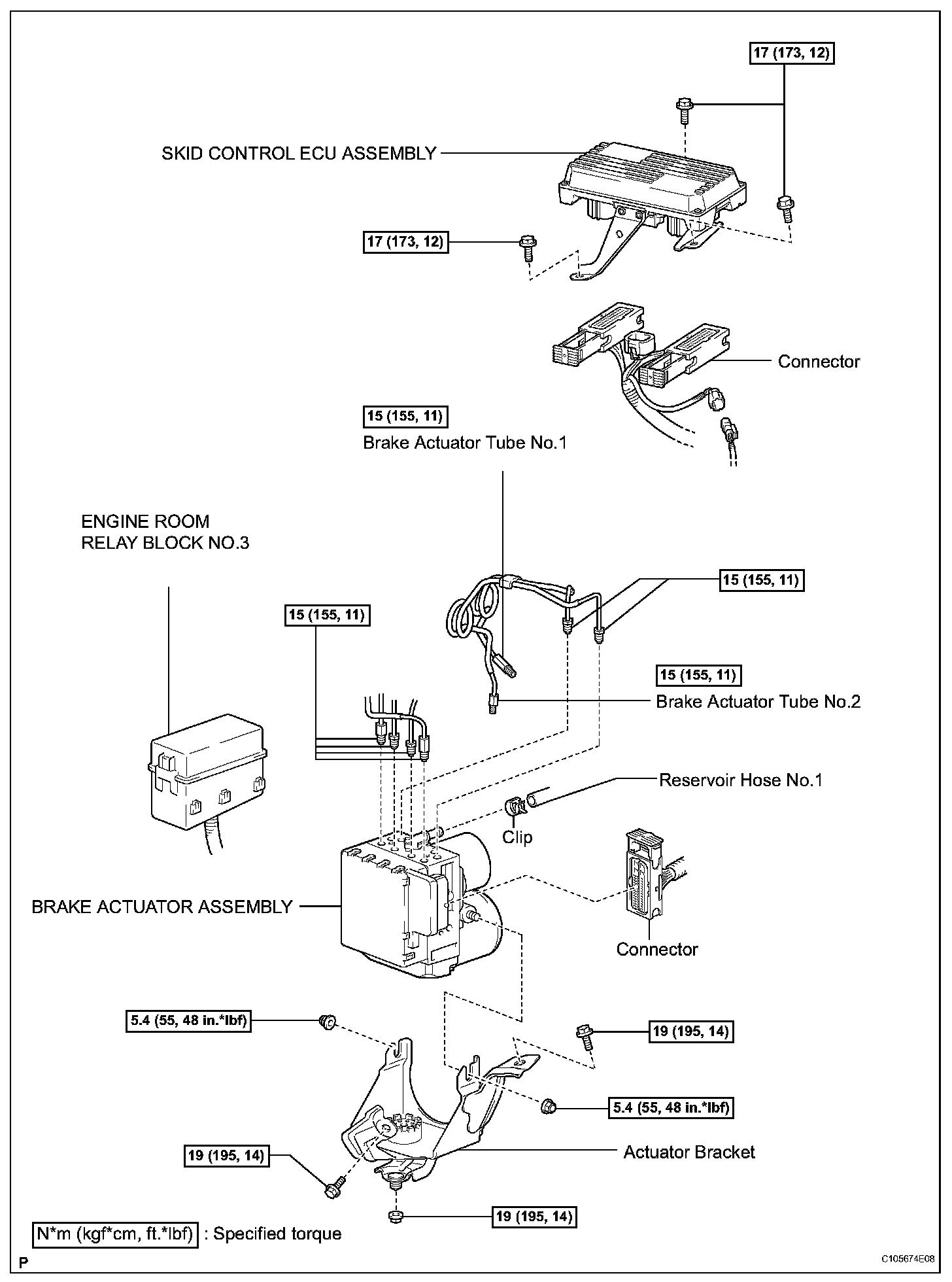 17 (173, 12)

SKID CONTROL ECU ASSEMBLY

17 (173, 12)

Connector

15 (155, 11)
Brake Actuator Tube No.1

ENGINE ROOM
RELAY BLOCK NO.3

15 (155, 11)

15 (155, 11)

15 (155, 11)

Brake Actuator Tube No.2

Reservoir Hose No.1

Clip

BRAKE ACTUATOR ASSEMBLY

Connector

5.4 (55, 48 in.*lbf)

19 (195, 14)

5.4 (55, 48 in.*lbf)

Actuator Bracket

19 (195, 14)

19 (195, 14)

N*m (kgf*cm, ft.*lbf) : Specified torque

P

C105674E08