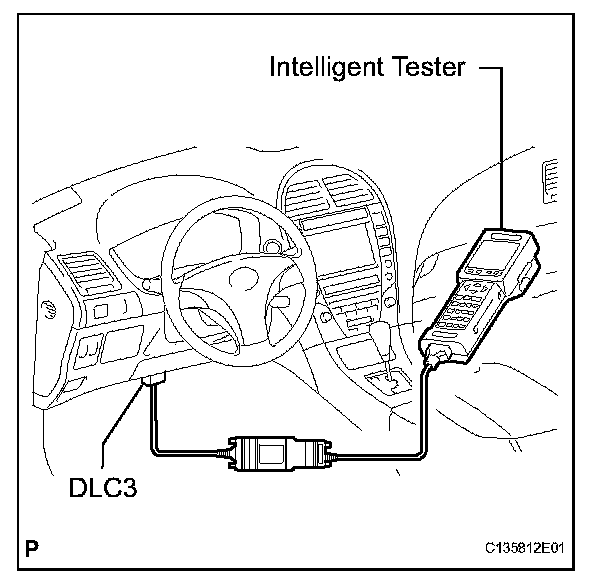 Intelligent Tester

DLC3

P

C135812E01