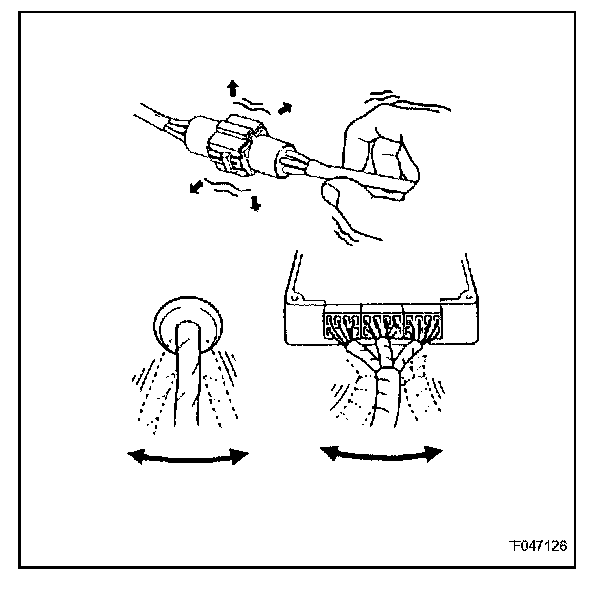 F047126