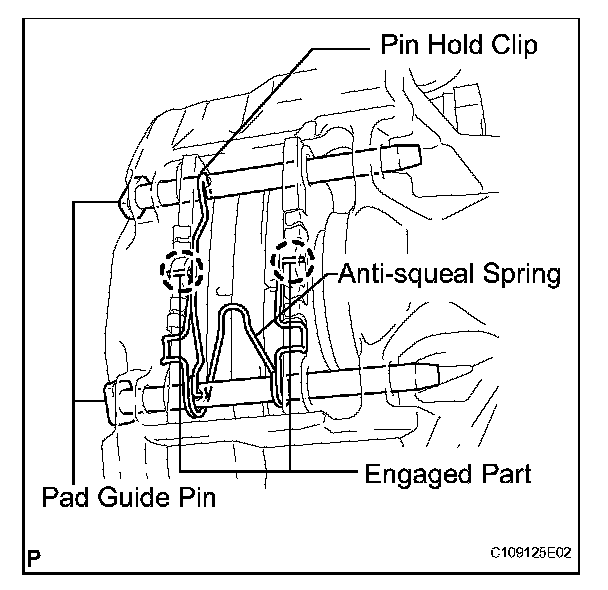 Pin Hold Clip

Anti-squeal Spring

Engaged Part

Pad Guide Pin

P

C109125E02