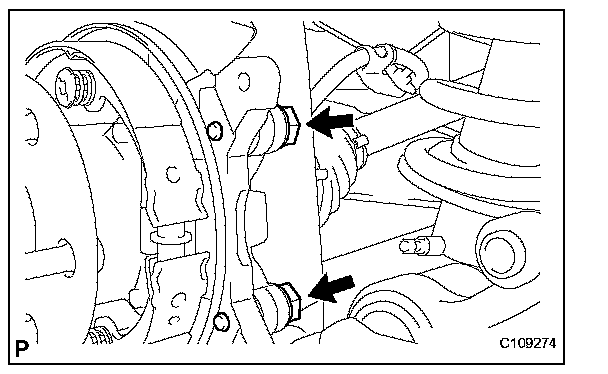 P

C109274