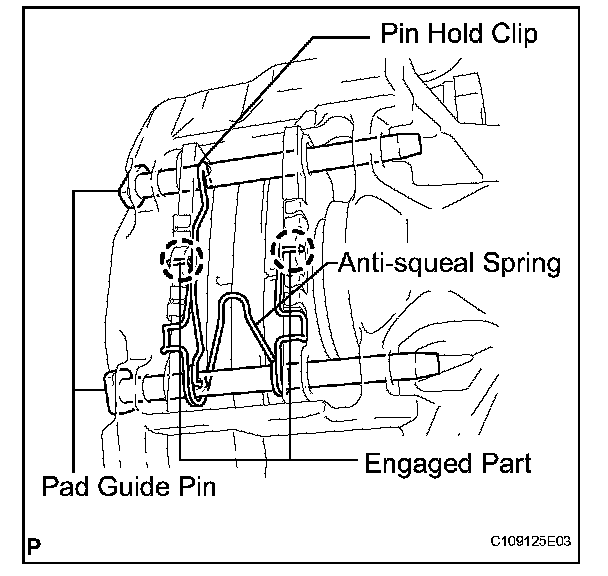 Pin Hold Clip

Anti-squeal Spring

Engaged Part

Pad Guide Pin

P

C109125E03