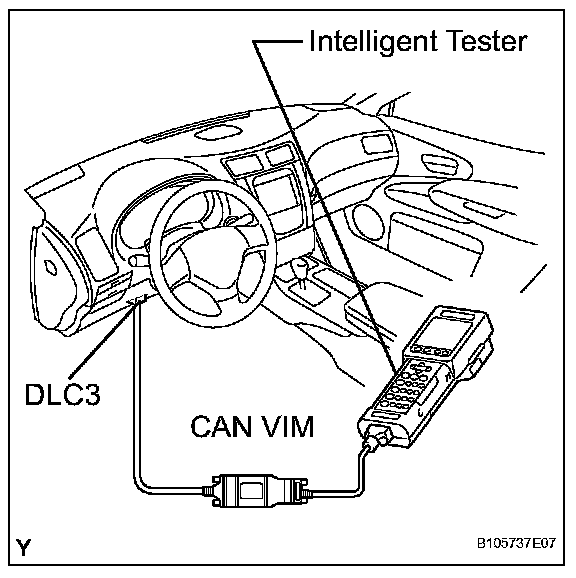 Intelligent Tester

DLC3

CAN VIM

Y

B105737E07