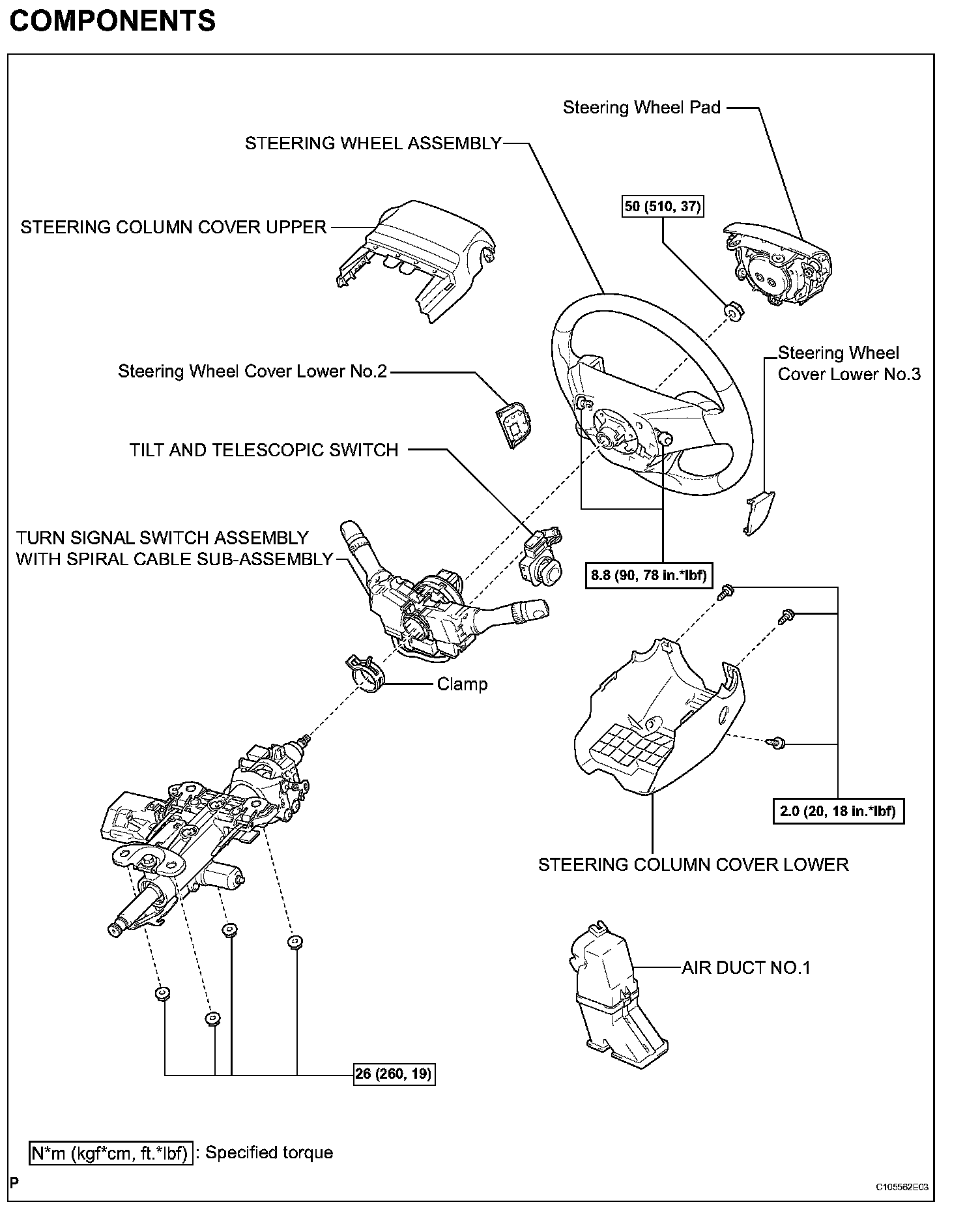 COMPONENTS

Steering Wheel Pad

STEERING WHEEL ASSEMBLY

50 (510, 37)

STEERING COLUMN COVER UPPER

Steering Wheel Cover Lower No.2

Steering Wheel Cover Lower No.3

TILT AND TELESCOPIC SWITCH

TURN SIGNAL SWITCH ASSEMBLY WITH SPIRAL CABLE SUB-ASSEMBLY

8.8 (90, 78 in.*lbf)

Clamp

2.0 (20, 18 in.*lbf)

STEERING COLUMN COVER LOWER

AIR DUCT NO.1

26 (260, 19)

N*m (kgf*cm, ft.*lbf) : Specified torque

P

C105562E03