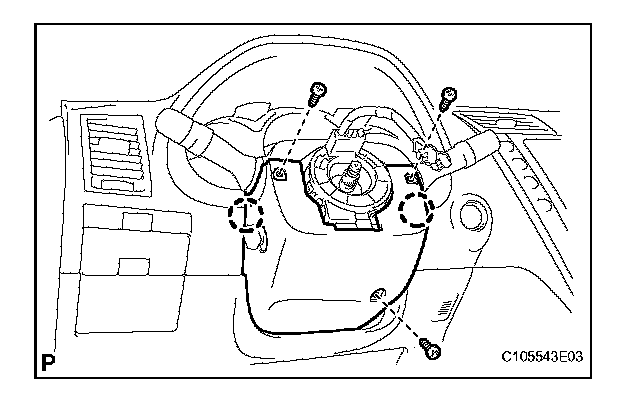 P

C105543E03