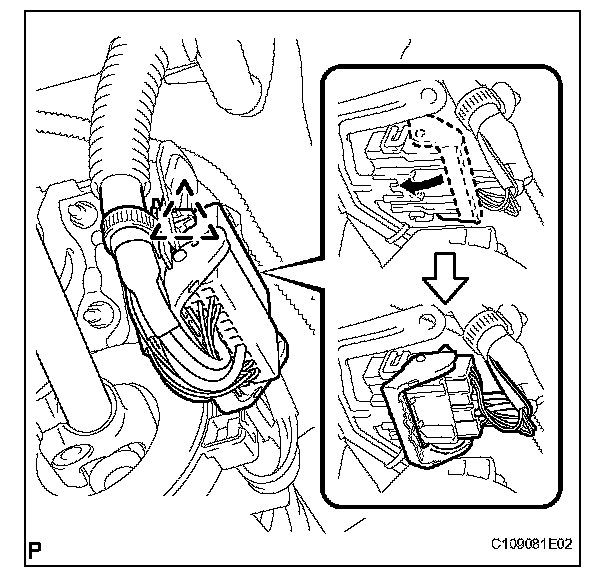 P

C109081E02