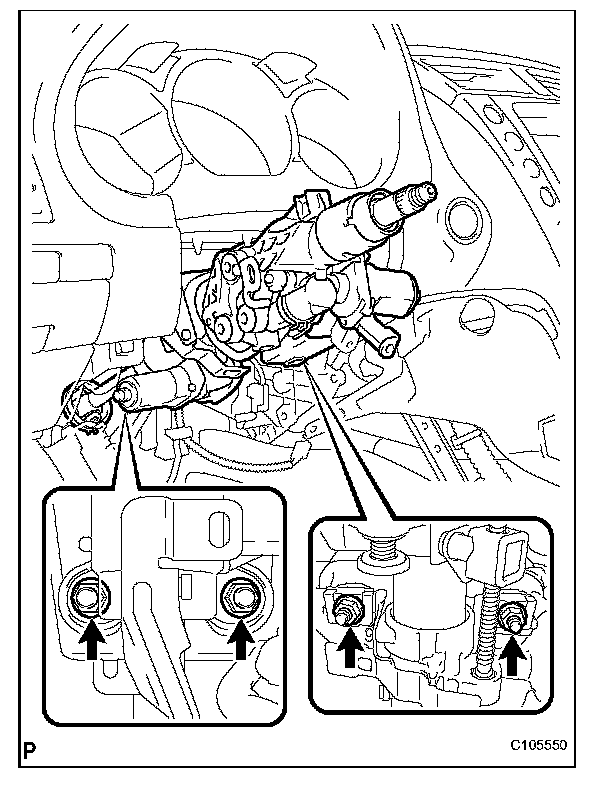 P

C105550