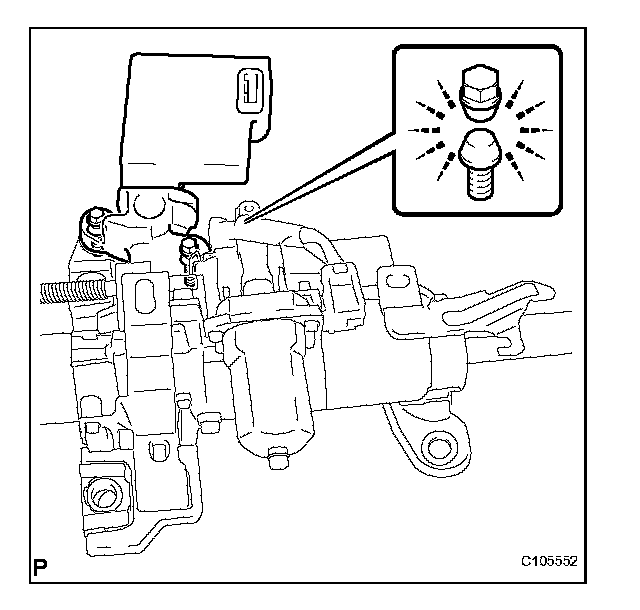 P

C105552