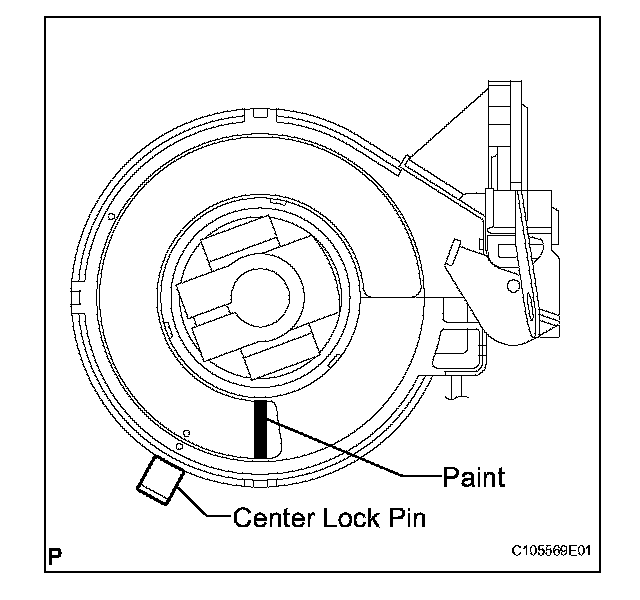 Paint

Center Lock Pin

P

C105569E01