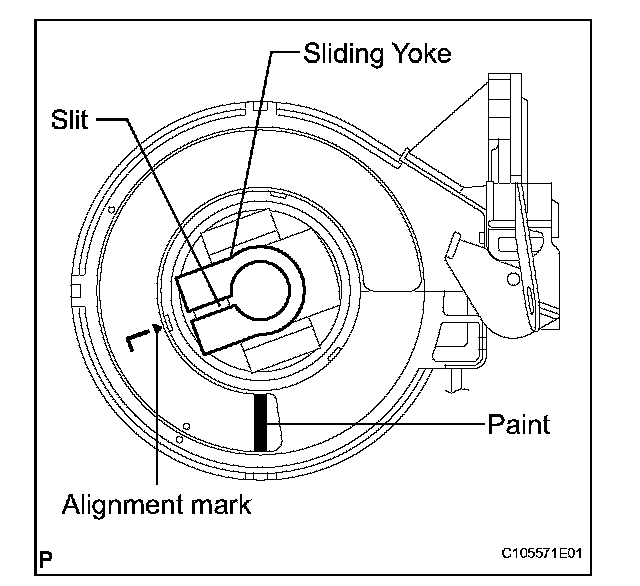 Sliding Yoke
Slit
Paint
Alignment mark
P
C105571E01