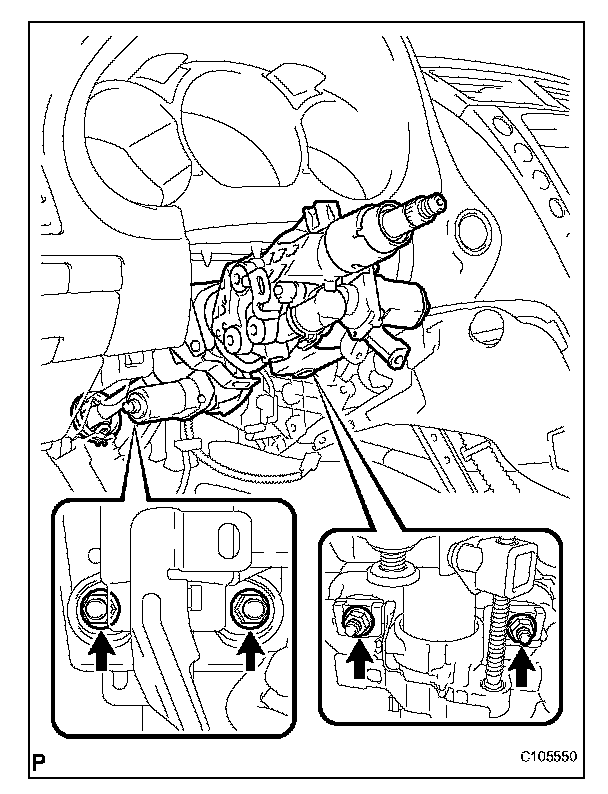 P

C105550