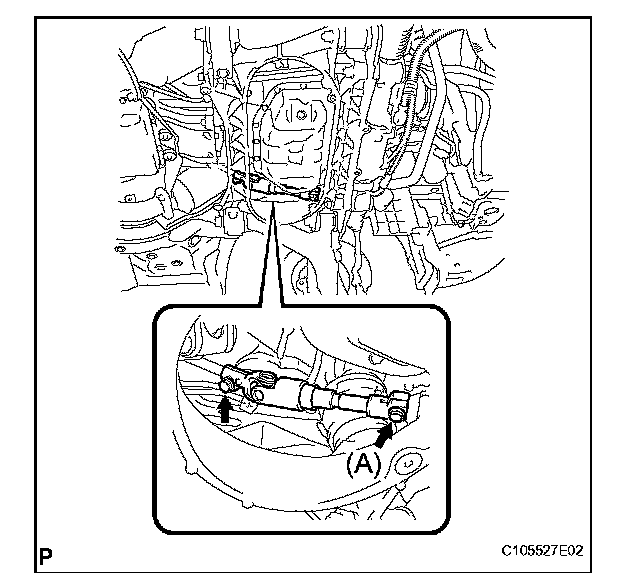 (A)

P

C105527E02