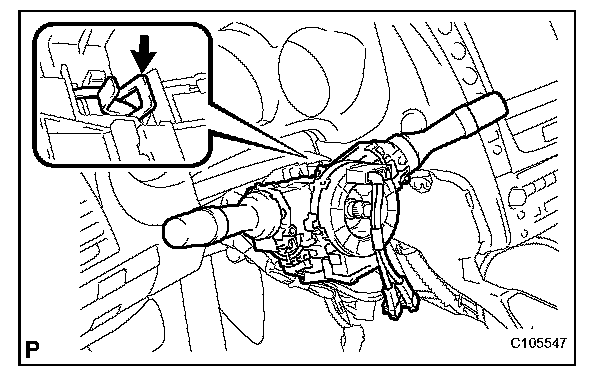 P

C105547