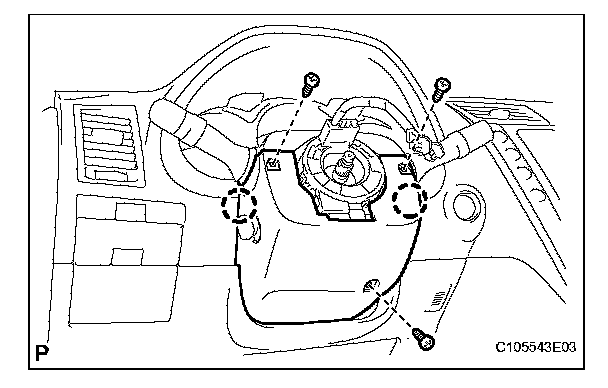 P
C105543E03