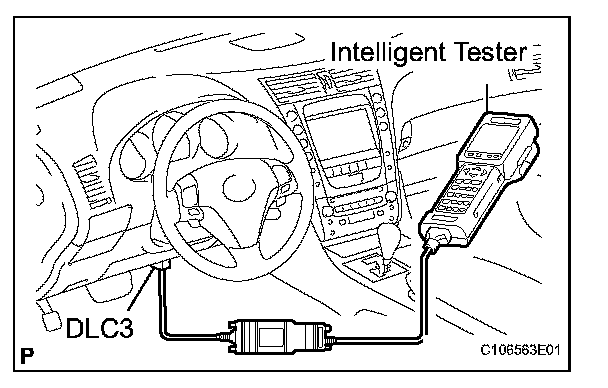 Intelligent Tester

DLC3

P

C106563E01