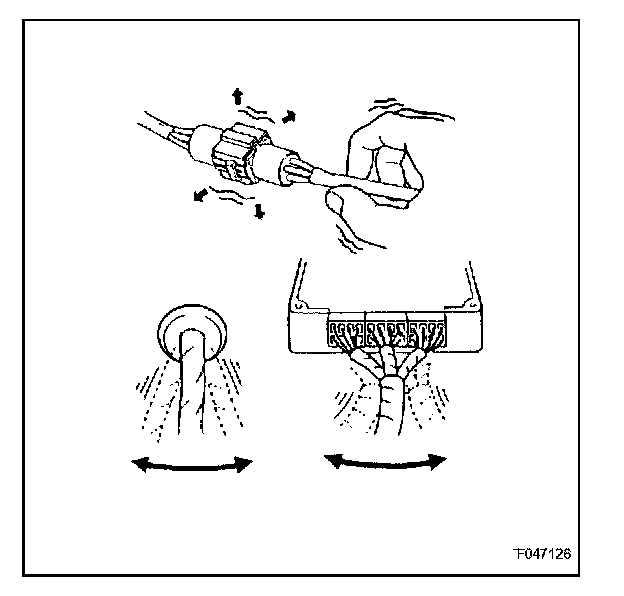 F047126