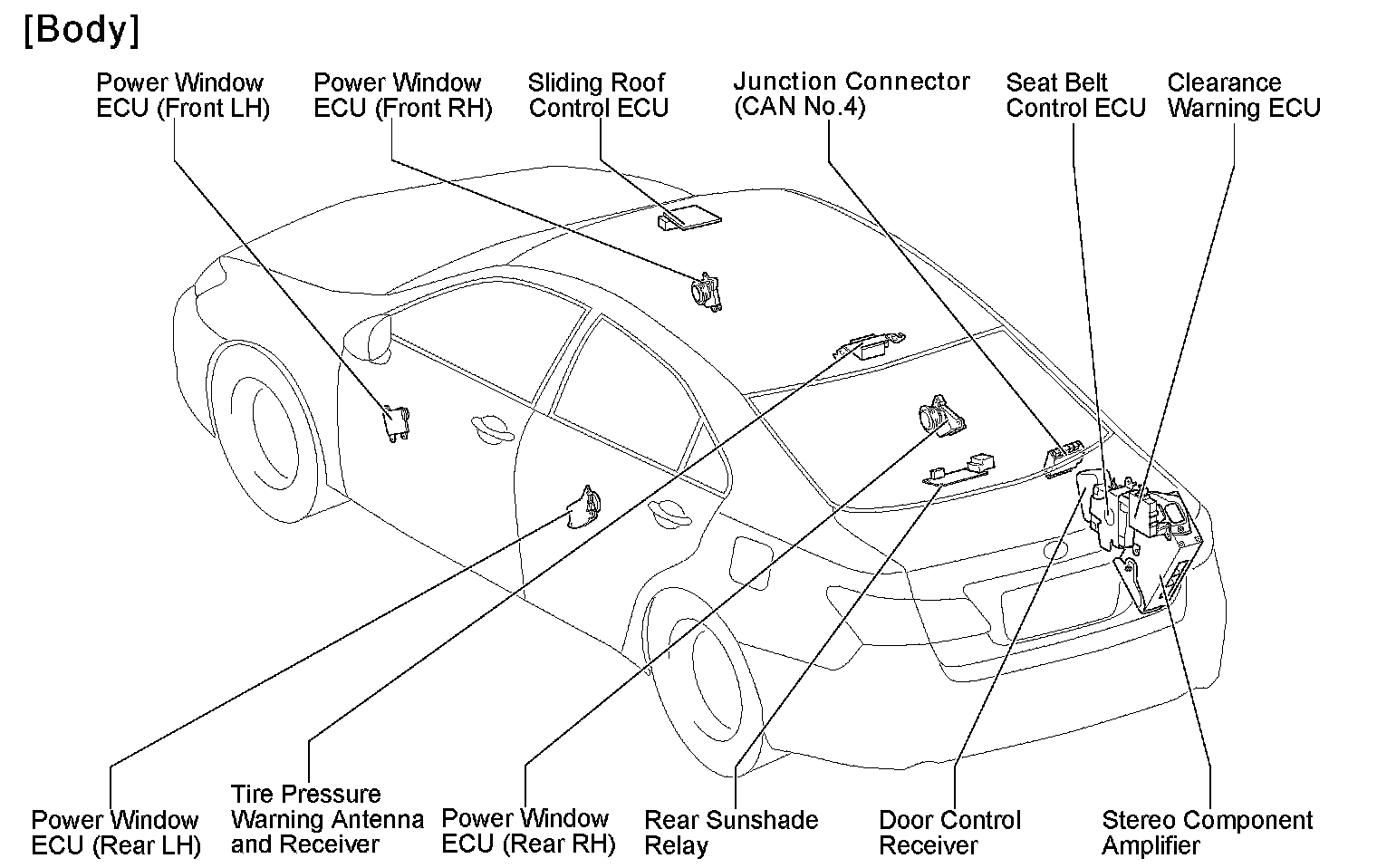 [Body]

Power Window ECU (Front LH)

Power Window ECU (Front RH)

Sliding Roof Control ECU

Junction Connector (CAN No.4)

Seat Belt Control ECU

Clearance Warning ECU

Power Window ECU (Rear LH)

Tire Pressure Warning Antenna and Receiver

Power Window ECU (Rear RH)

Rear Sunshade Relay

Door Control Receiver

Stereo Component Amplifier