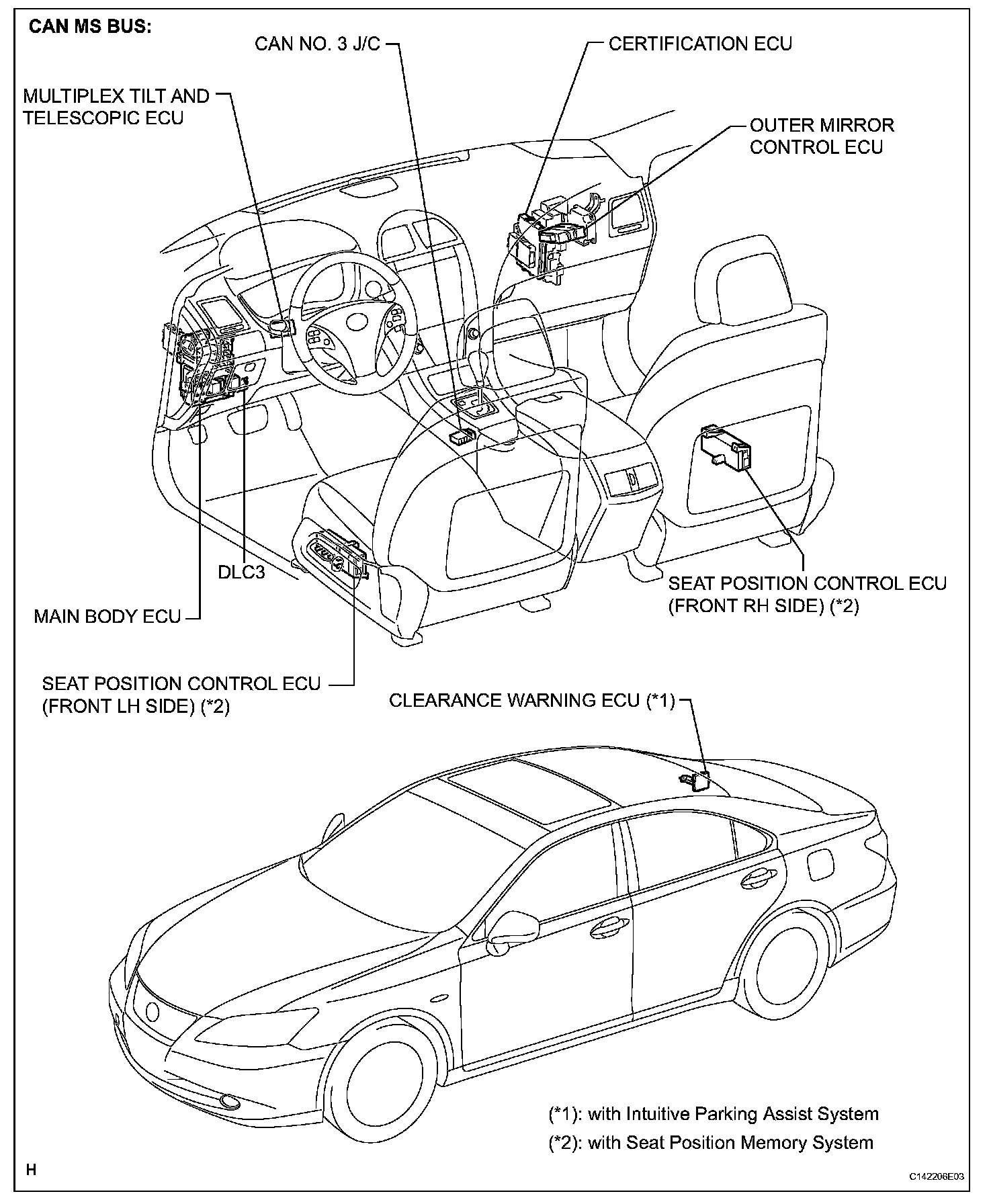 CAN MS BUS:

CAN NO. 3 J/C

CERTIFICATION ECU

MULTIPLEX TILT AND TELESCOPIC ECU

OUTER MIRROR CONTROL ECU

DLC3

MAIN BODY ECU

SEAT POSITION CONTROL ECU (FRONT RH SIDE) (*2)

SEAT POSITION CONTROL ECU (FRONT LH SIDE) (*2)

CLEARANCE WARNING ECU (*1)

(*1): with Intuitive Parking Assist System

(*2): with Seat Position Memory System

H

C142206E03