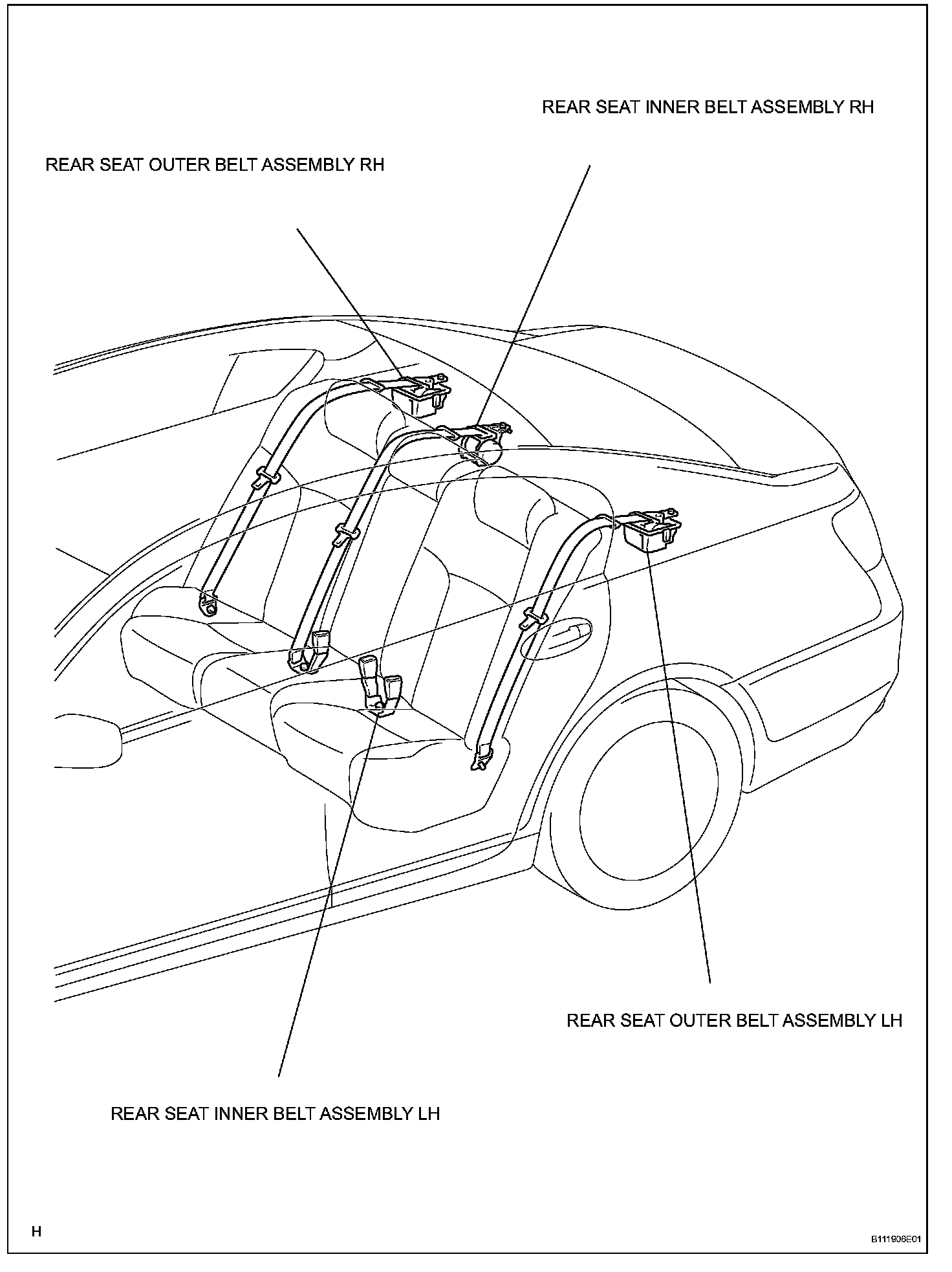 REAR SEAT INNER BELT ASSEMBLY RH

REAR SEAT OUTER BELT ASSEMBLY RH

REAR SEAT OUTER BELT ASSEMBLY LH

REAR SEAT INNER BELT ASSEMBLY LH

H

B111906E01