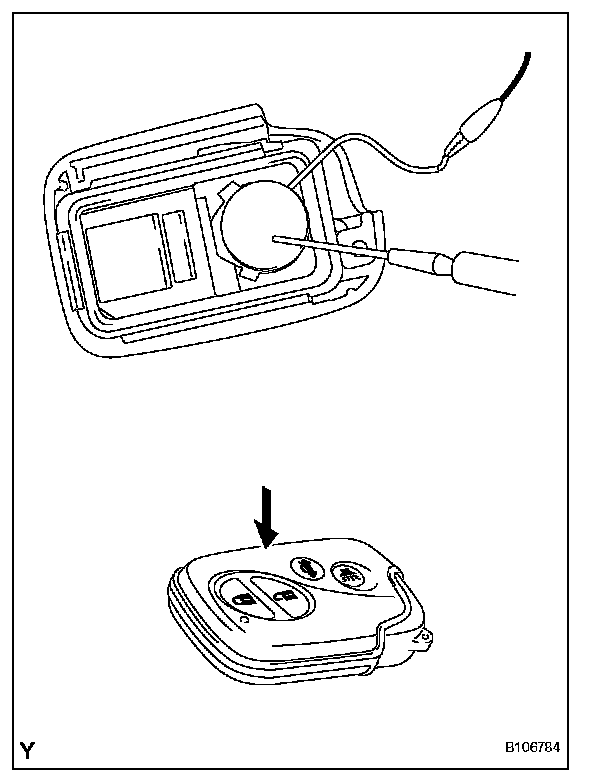 Y

B106784