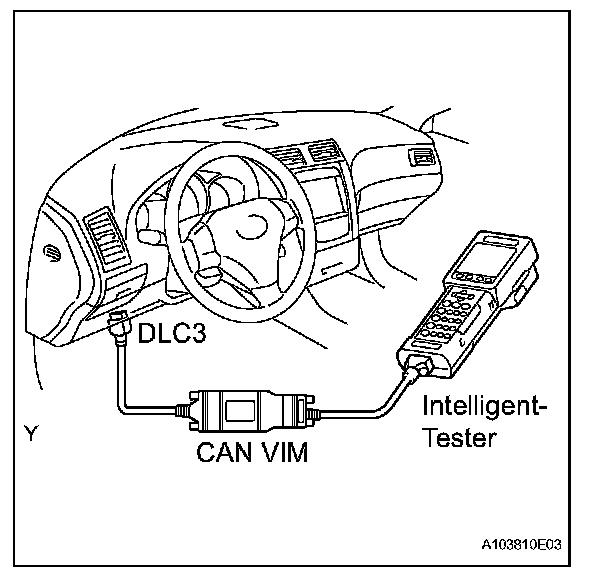 DLC3

Intelligent-Tester

Y

CAN VIM

A103810E03