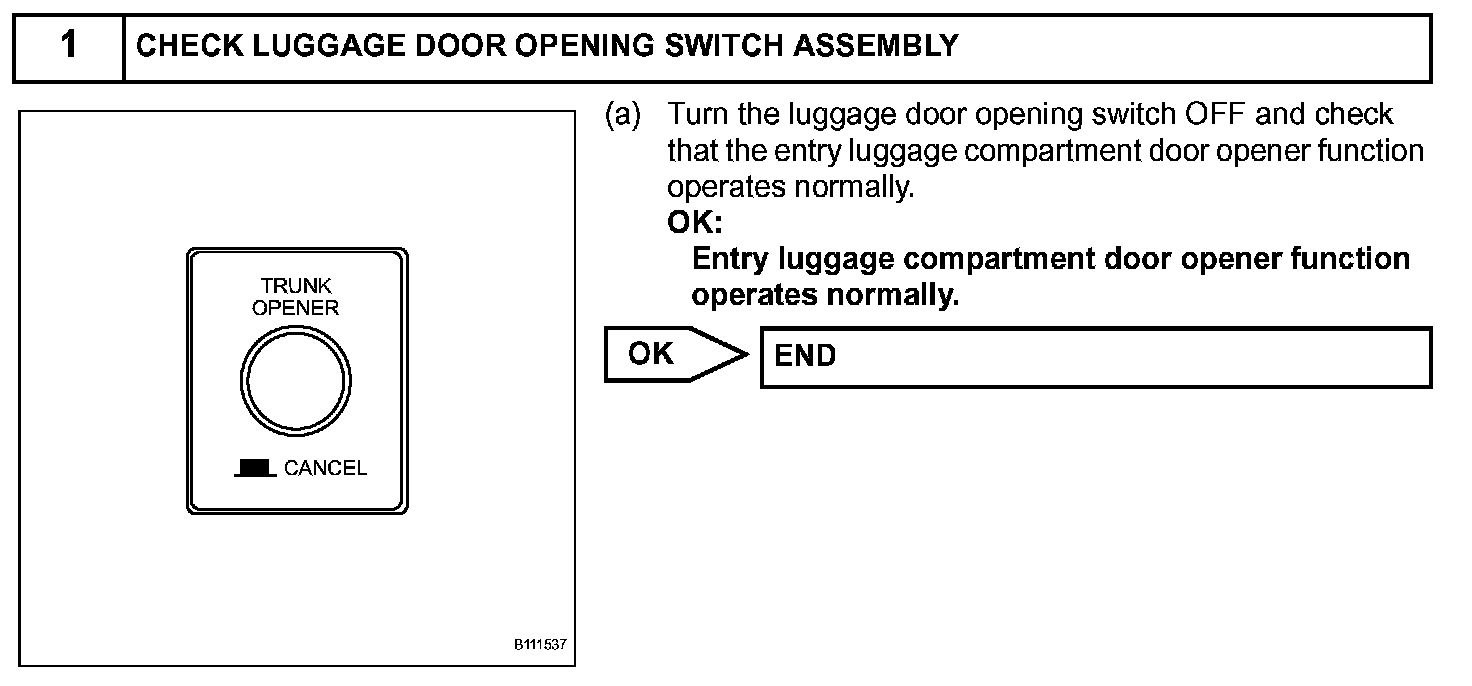 1 CHECK LUGGAGE DOOR OPENING SWITCH ASSEMBLY

TRUNK OPENER

CANCEL

B111537

(a) Turn the luggage door opening switch OFF and check that the entry luggage compartment door opener function operates normally.

OK:

Entry luggage compartment door opener function operates normally.

OK

END