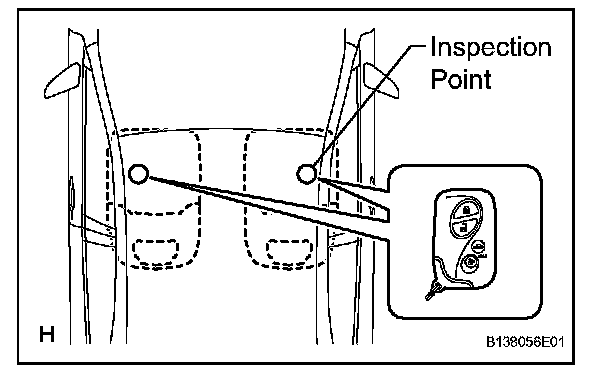 Inspection Point

H

B138056E01