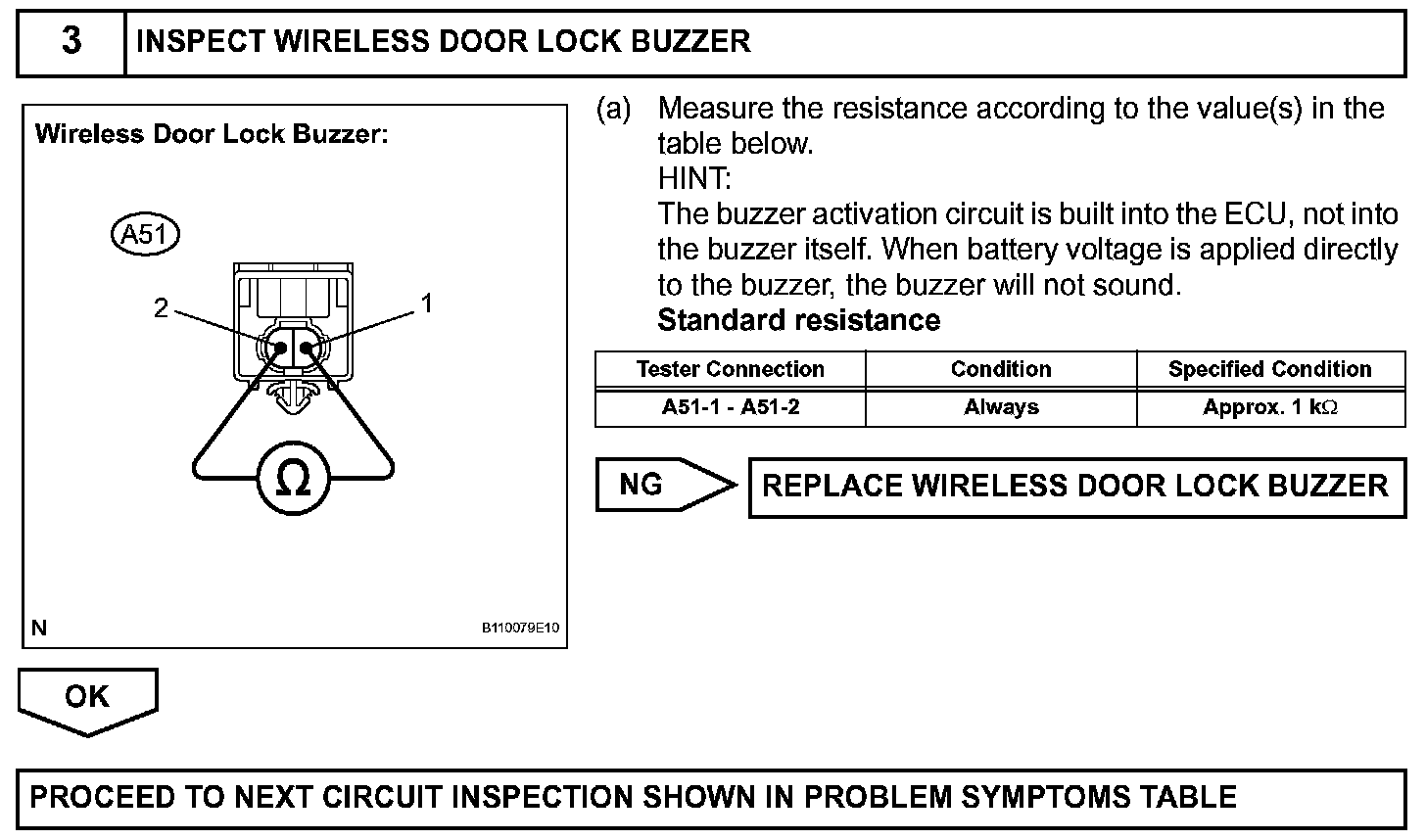 3 INSPECT WIRELESS DOOR LOCK BUZZER

Wireless Door Lock Buzzer:

A51

2

1

Ω

N

B110079E10

(a) Measure the resistance according to the value(s) in the table below.
HINT:
The buzzer activation circuit is built into the ECU, not into the buzzer itself. When battery voltage is applied directly to the buzzer, the buzzer will not sound.
Standard resistance

| Tester Connection | Condition | Specified Condition |
|---|---|---|
| A51-1 - A51-2 | Always | Approx. 1 kΩ |

NG

REPLACE WIRELESS DOOR LOCK BUZZER

OK

PROCEED TO NEXT CIRCUIT INSPECTION SHOWN IN PROBLEM SYMPTOMS TABLE