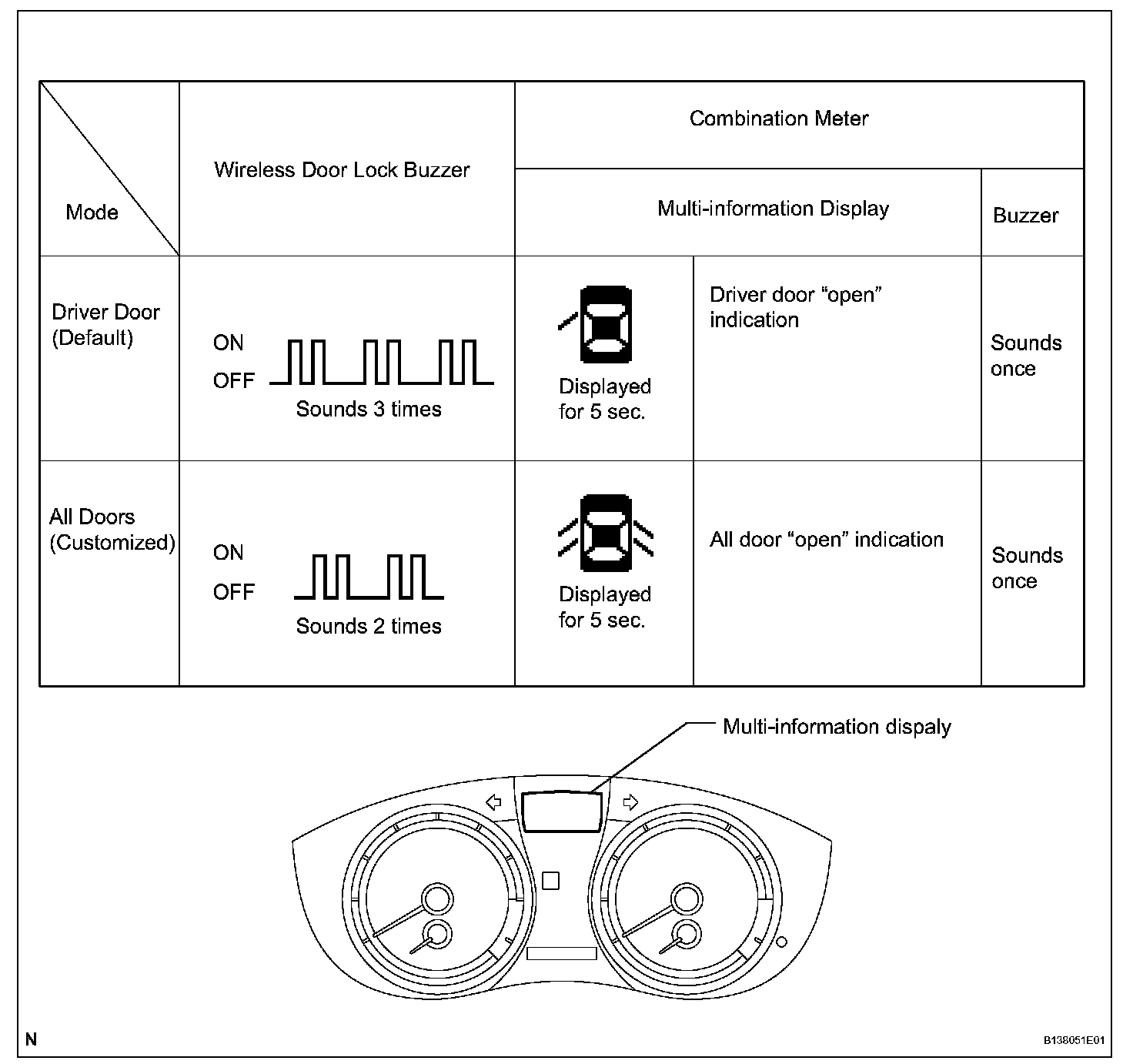 | Mode | Wireless Door Lock Buzzer | Combination Meter | | |
|---|---|---|---|---|
| | | Multi-information Display | | Buzzer |
| Driver Door (Default) | ON OFF Sounds 3 times | Displayed for 5 sec. | Driver door “open” indication | Sounds once |
| All Doors (Customized) | ON OFF Sounds 2 times | Displayed for 5 sec. | All door “open” indication | Sounds once |

Multi-information dispaly

N

B138051E01