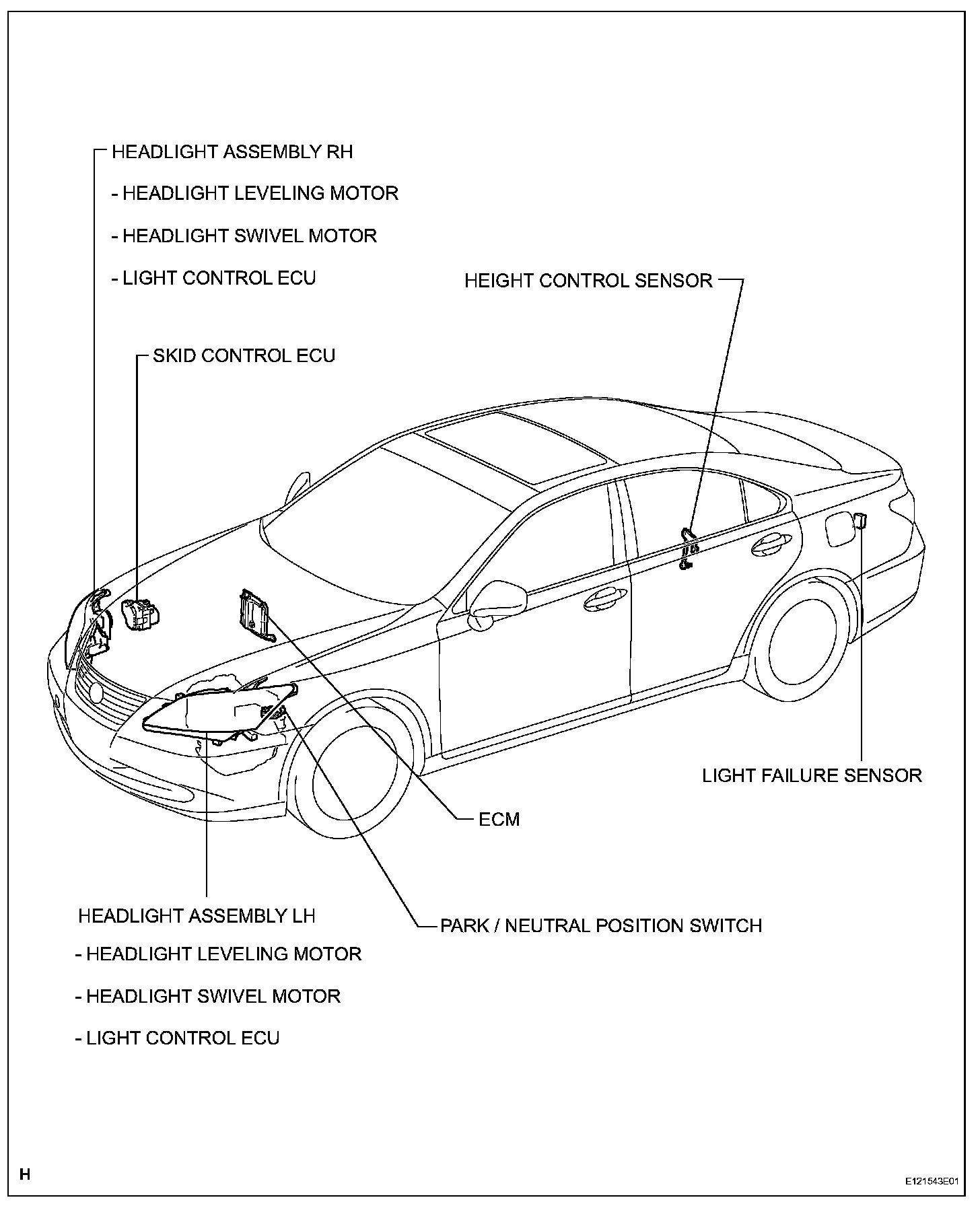 HEADLIGHT ASSEMBLY RH

- HEADLIGHT LEVELING MOTOR

- HEADLIGHT SWIVEL MOTOR

- LIGHT CONTROL ECU

HEIGHT CONTROL SENSOR

SKID CONTROL ECU

LIGHT FAILURE SENSOR

ECM

HEADLIGHT ASSEMBLY LH

PARK / NEUTRAL POSITION SWITCH

- HEADLIGHT LEVELING MOTOR

- HEADLIGHT SWIVEL MOTOR

- LIGHT CONTROL ECU

H

E121543E01