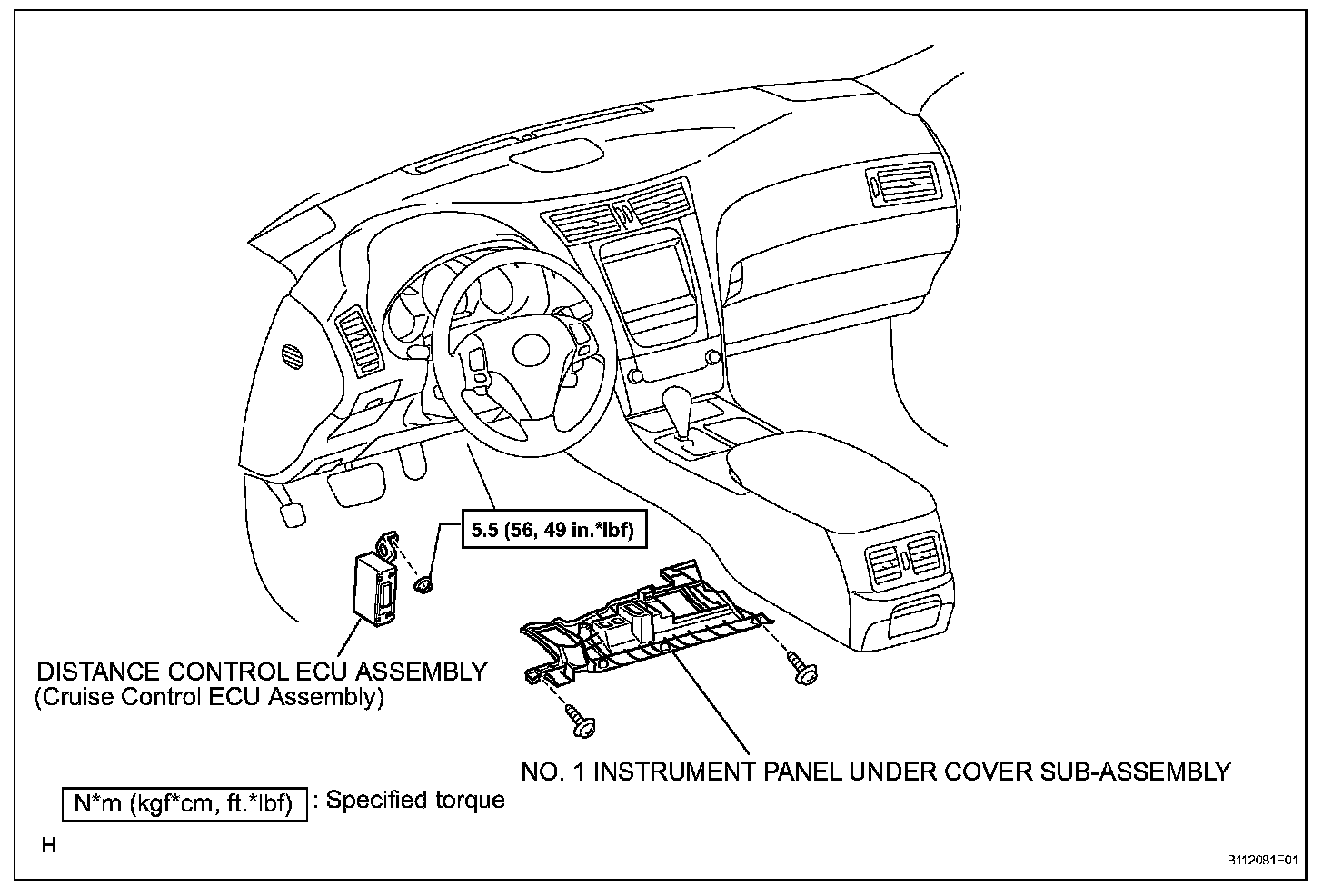 5.5 (56, 49 in.*lbf)

DISTANCE CONTROL ECU ASSEMBLY
(Cruise Control ECU Assembly)

NO. 1 INSTRUMENT PANEL UNDER COVER SUB-ASSEMBLY

N*m (kgf*cm, ft.*lbf) : Specified torque

H

B112081F01