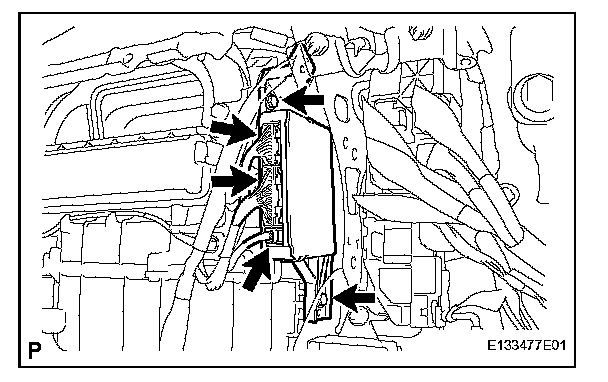 P

E133477E01