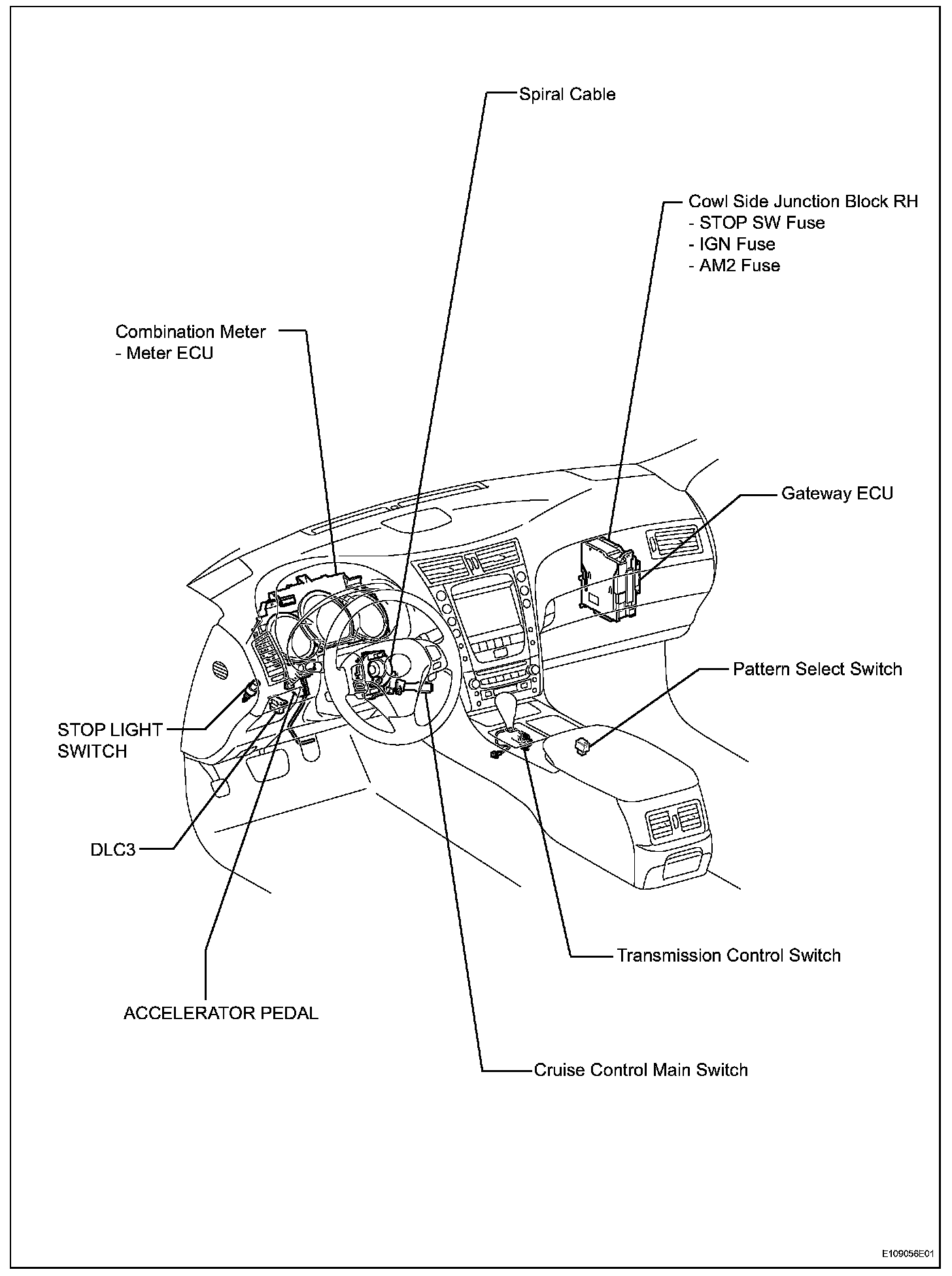 Spiral Cable

Cowl Side Junction Block RH
- STOP SW Fuse
- IGN Fuse
- AM2 Fuse

Combination Meter
- Meter ECU

Gateway ECU

Pattern Select Switch

STOP LIGHT SWITCH

DLC3

Transmission Control Switch

ACCELERATOR PEDAL

Cruise Control Main Switch

E109056E01