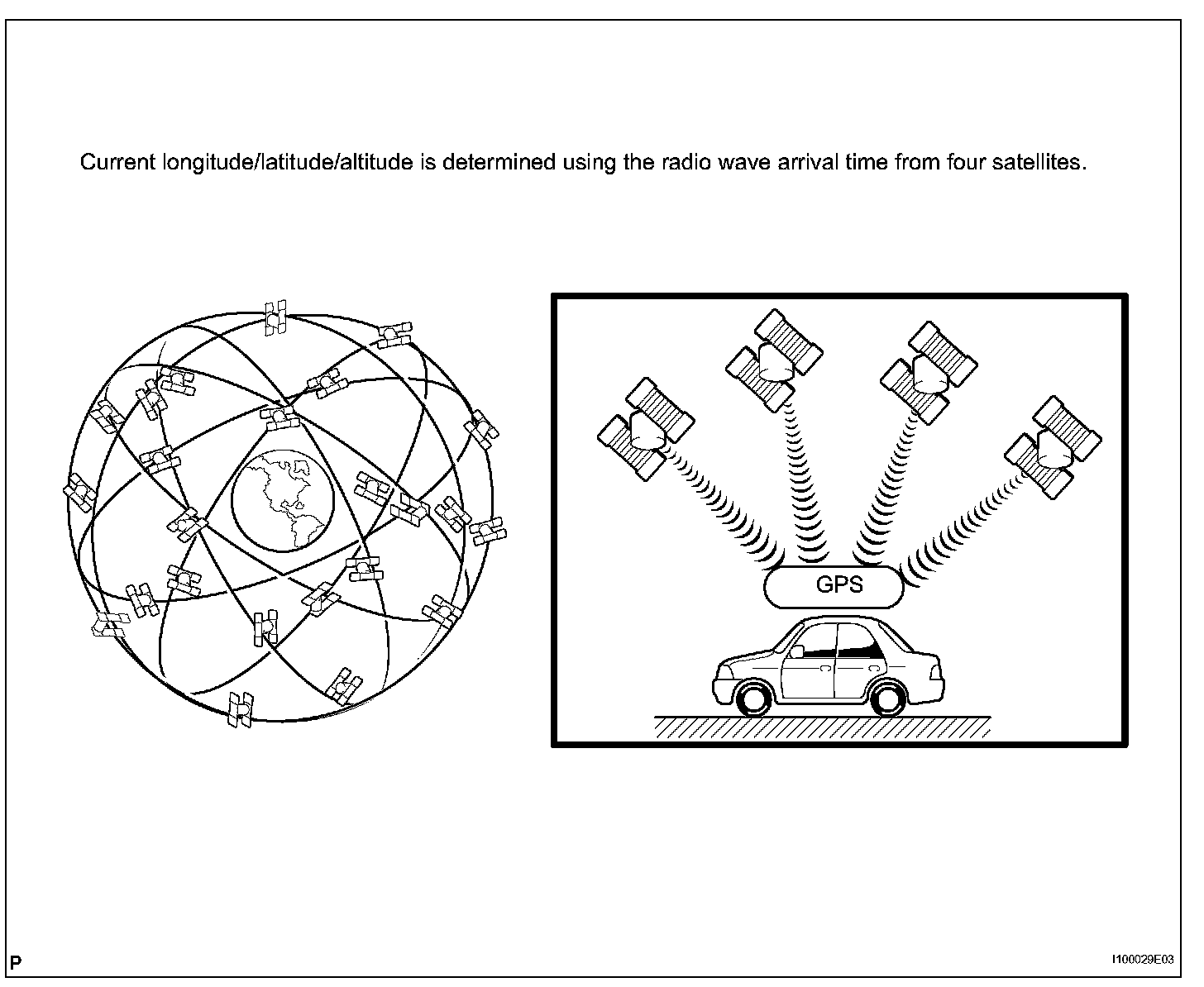 Current longitude/latitude/altitude is determined using the radio wave arrival time from four satellites.

GPS

P

I100029E03