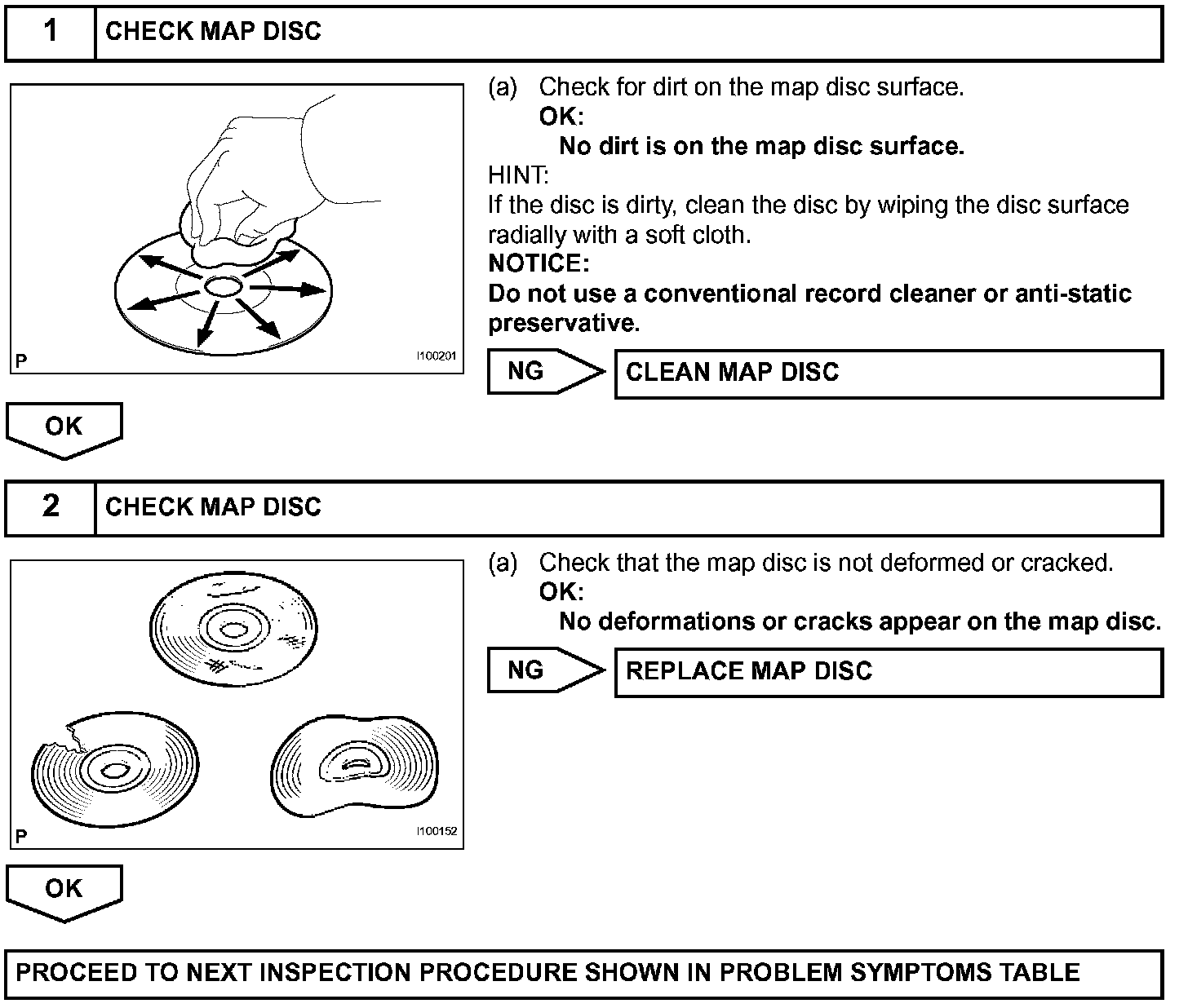 1 CHECK MAP DISC

P I100201

(a) Check for dirt on the map disc surface.
OK:
No dirt is on the map disc surface.
HINT:
If the disc is dirty, clean the disc by wiping the disc surface radially with a soft cloth.
NOTICE:
Do not use a conventional record cleaner or anti-static preservative.

NG CLEAN MAP DISC

OK

2 CHECK MAP DISC

P I100152

(a) Check that the map disc is not deformed or cracked.
OK:
No deformations or cracks appear on the map disc.

NG REPLACE MAP DISC

OK

PROCEED TO NEXT INSPECTION PROCEDURE SHOWN IN PROBLEM SYMPTOMS TABLE