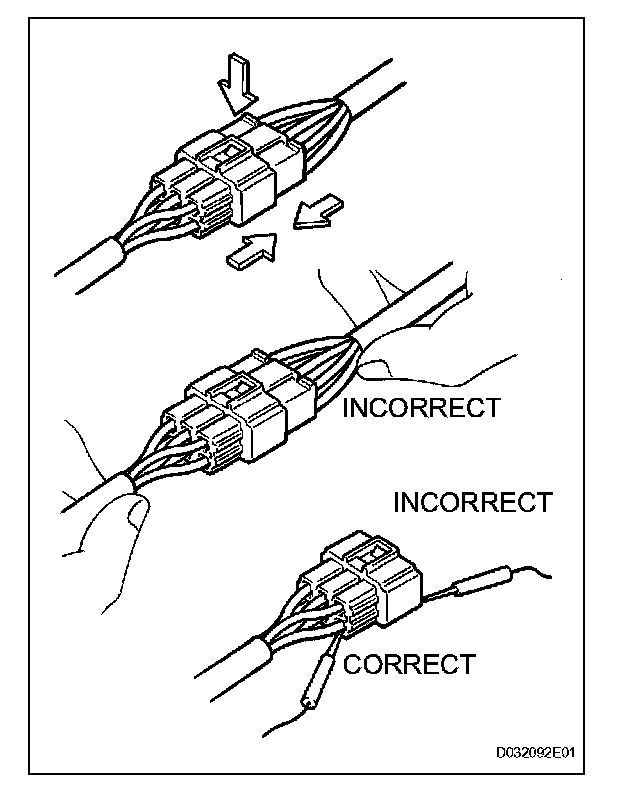 INCORRECT

INCORRECT

CORRECT

D032092E01