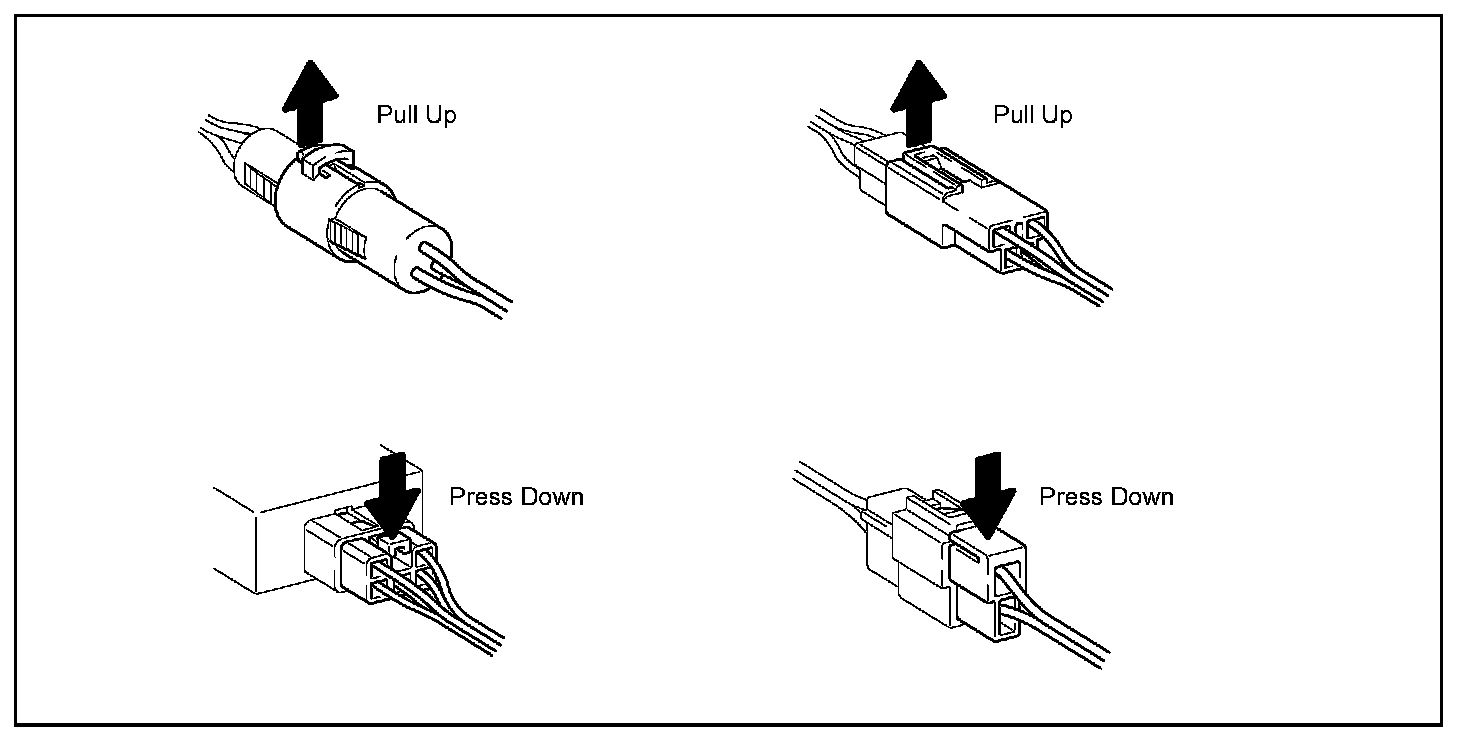 Pull Up

Pull Up

Press Down

Press Down