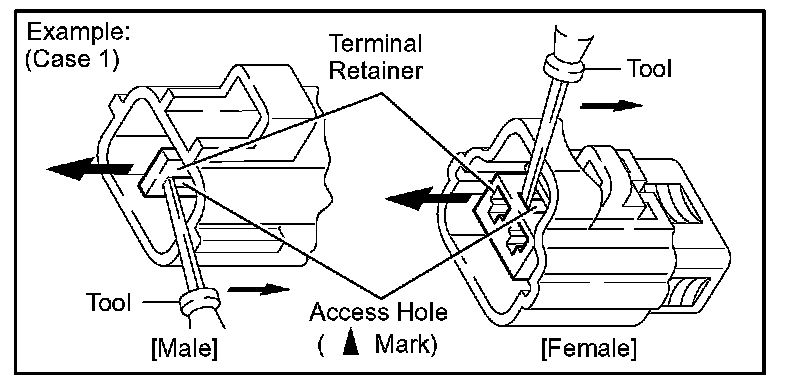 Example:
(Case 1)

Terminal
Retainer

Tool

Tool

Access Hole
( ▲ Mark)

[Male]

[Female]