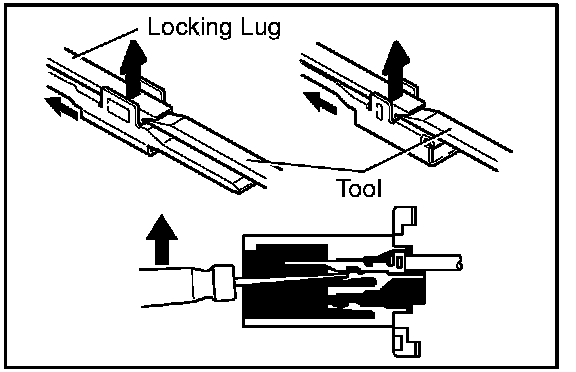 Locking Lug

Tool