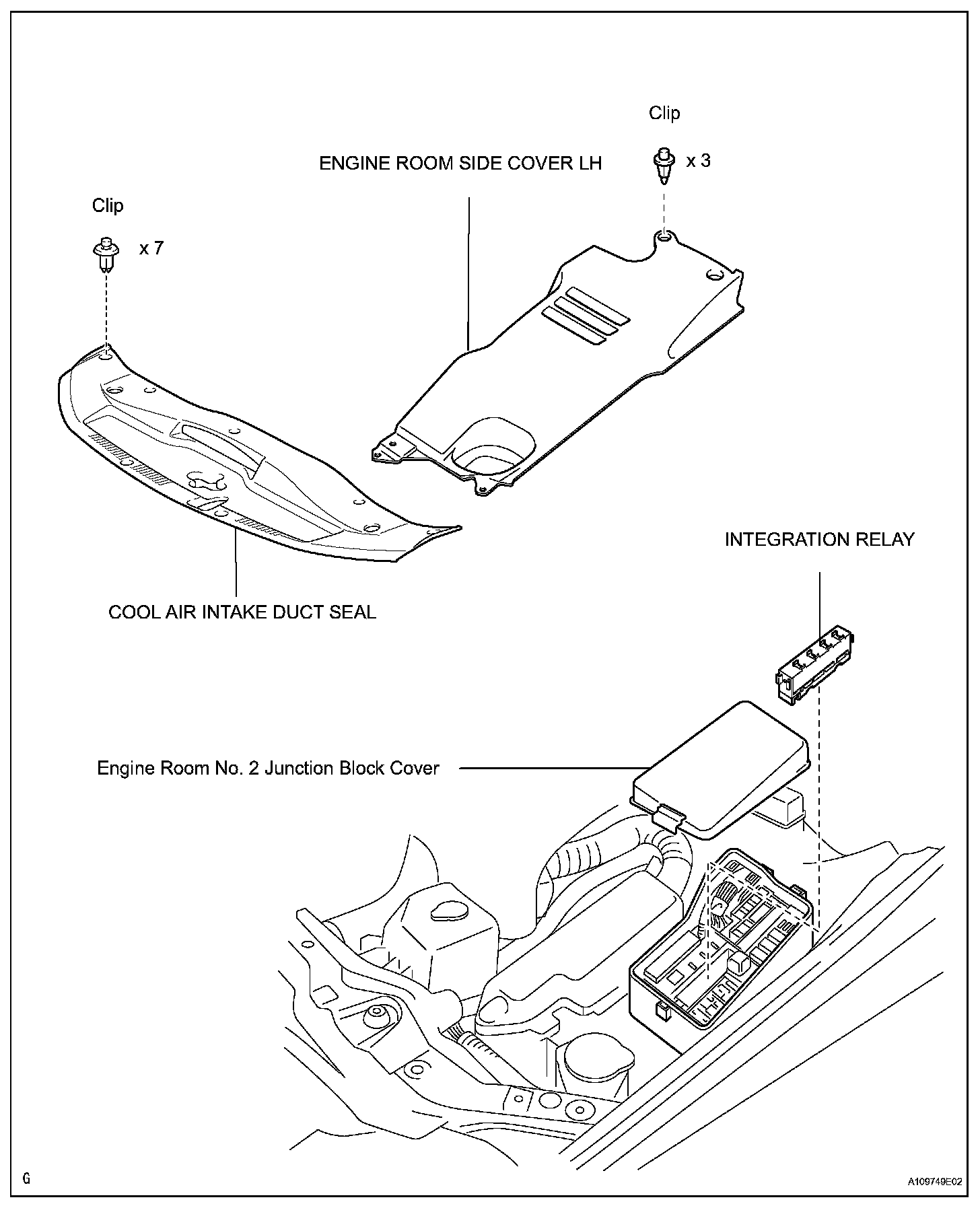 Clip

x 3

ENGINE ROOM SIDE COVER LH

Clip

x 7

COOL AIR INTAKE DUCT SEAL

INTEGRATION RELAY

Engine Room No. 2 Junction Block Cover

G

A109749E02