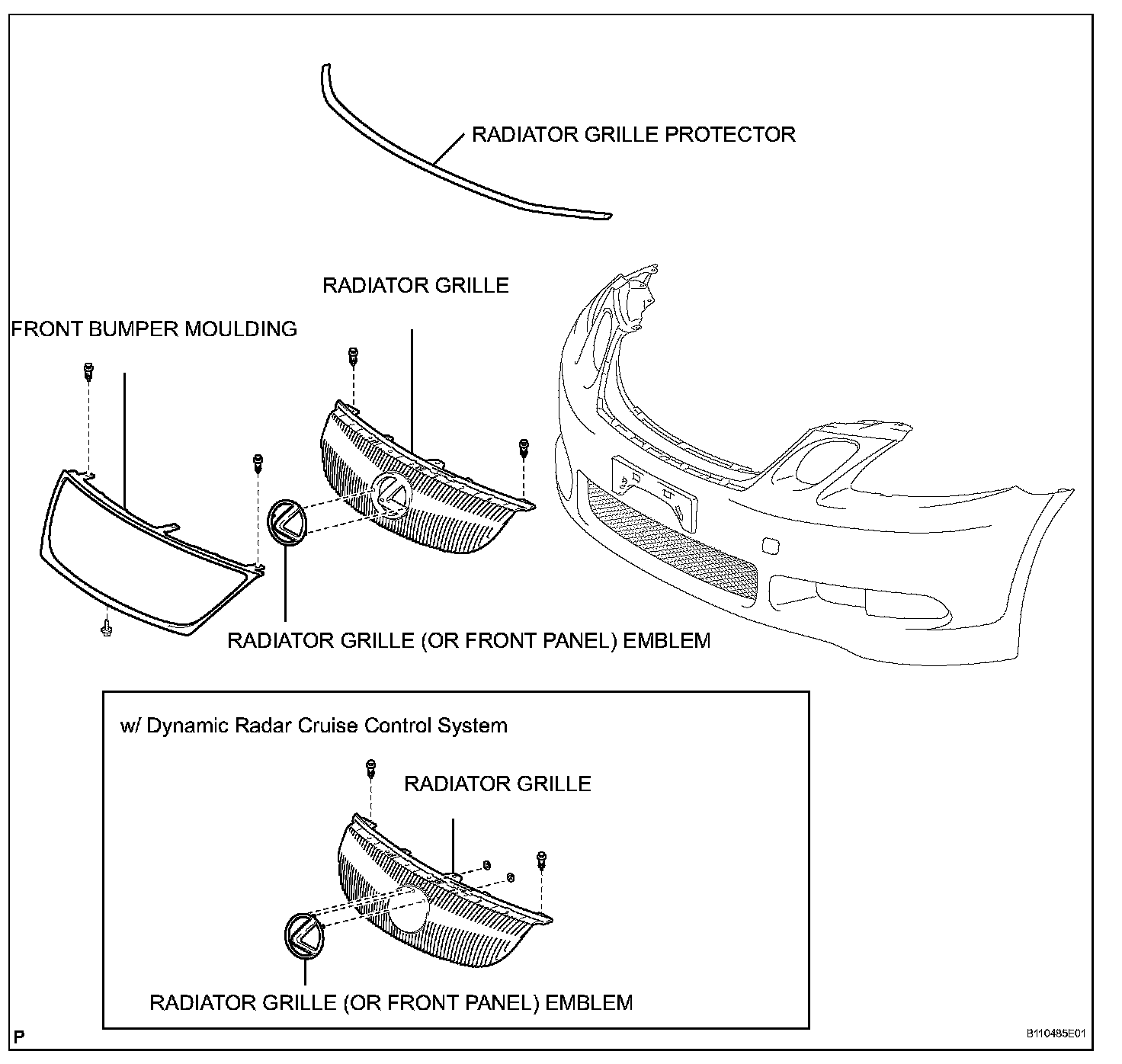 RADIATOR GRILLE PROTECTOR

RADIATOR GRILLE

FRONT BUMPER MOULDING

RADIATOR GRILLE (OR FRONT PANEL) EMBLEM

w/ Dynamic Radar Cruise Control System

RADIATOR GRILLE

RADIATOR GRILLE (OR FRONT PANEL) EMBLEM

P

B110485E01