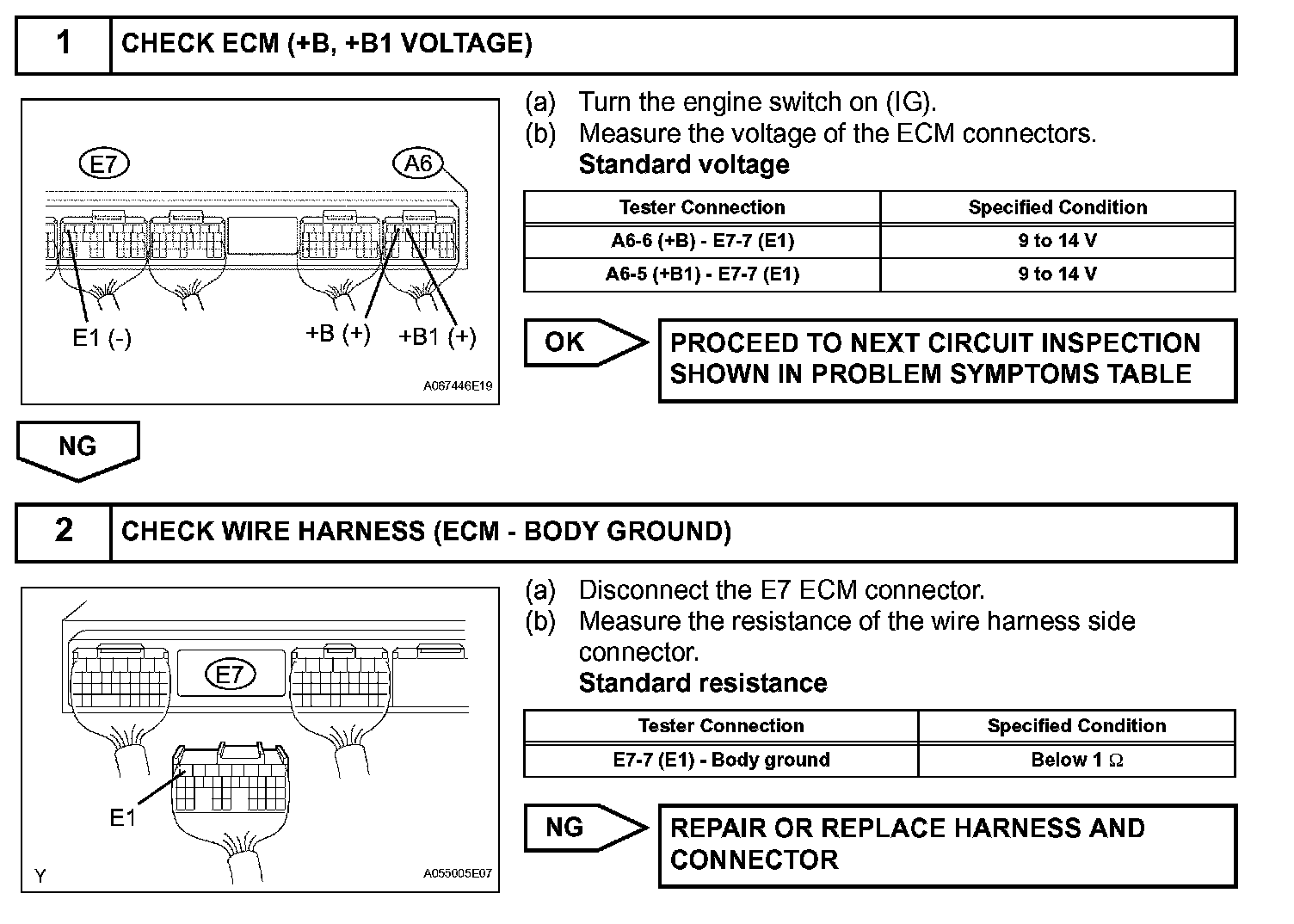 1 CHECK ECM (+B, +B1 VOLTAGE)

E7 A6

E1 (-) +B (+) +B1 (+)

A067446E19

(a) Turn the engine switch on (IG).
(b) Measure the voltage of the ECM connectors.
Standard voltage

| Tester Connection | Specified Condition |
|---|---|
| A6-6 (+B) - E7-7 (E1) | 9 to 14 V |
| A6-5 (+B1) - E7-7 (E1) | 9 to 14 V |

OK

PROCEED TO NEXT CIRCUIT INSPECTION SHOWN IN PROBLEM SYMPTOMS TABLE

NG

2 CHECK WIRE HARNESS (ECM - BODY GROUND)

E7

E1

Y

A055005E07

(a) Disconnect the E7 ECM connector.
(b) Measure the resistance of the wire harness side connector.
Standard resistance

| Tester Connection | Specified Condition |
|---|---|
| E7-7 (E1) - Body ground | Below 1 $\Omega$ |

NG

REPAIR OR REPLACE HARNESS AND CONNECTOR