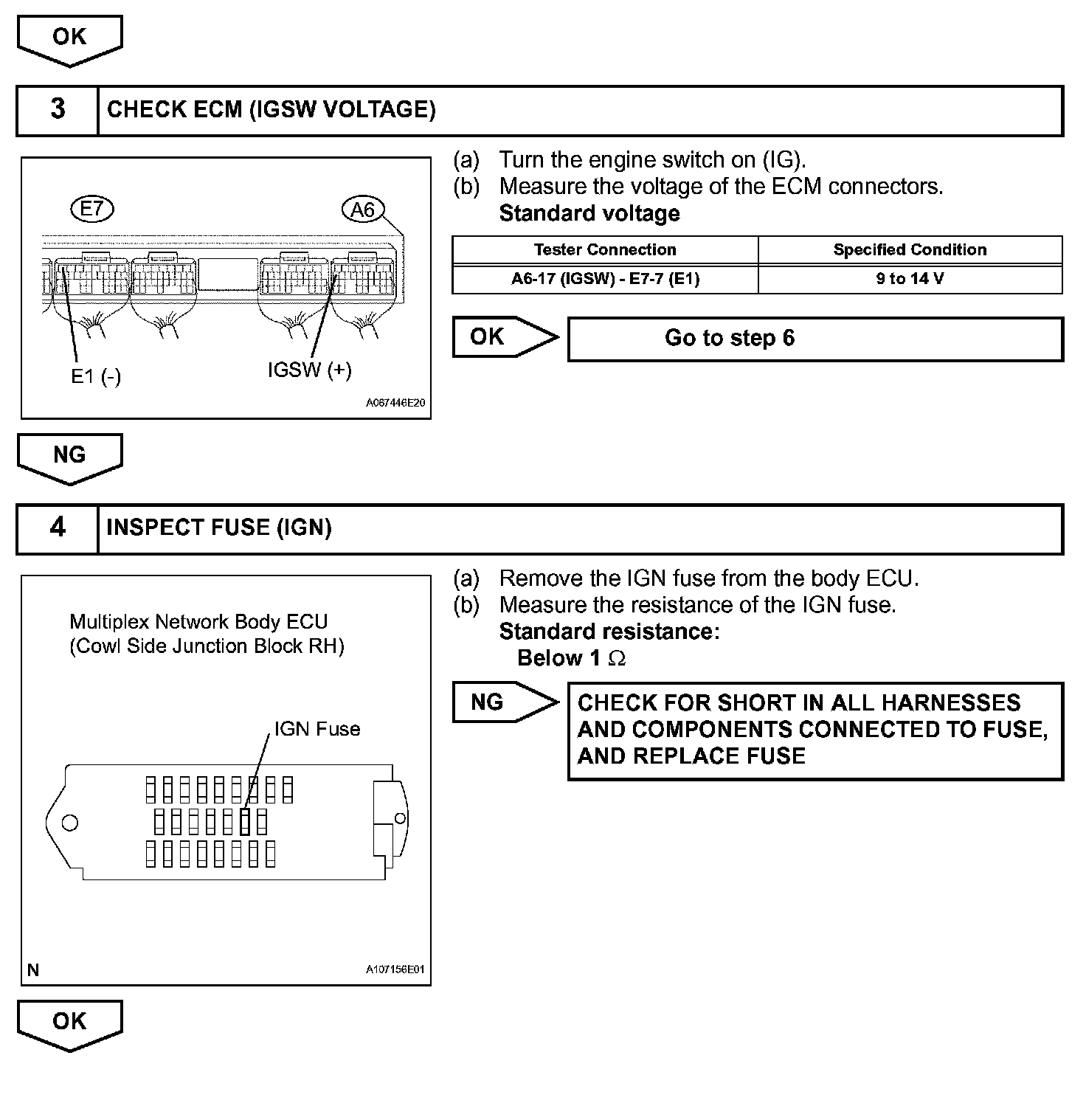 OK

3 CHECK ECM (IGSW VOLTAGE)

E7
A6
E1 (-)
IGSW (+)
A067446E20

(a) Turn the engine switch on (IG).
(b) Measure the voltage of the ECM connectors.
Standard voltage

| Tester Connection | Specified Condition |
|---|---|
| A6-17 (IGSW) - E7-7 (E1) | 9 to 14 V |

OK
Go to step 6

NG

4 INSPECT FUSE (IGN)

Multiplex Network Body ECU (Cowl Side Junction Block RH)
IGN Fuse
N
A107156E01

(a) Remove the IGN fuse from the body ECU.
(b) Measure the resistance of the IGN fuse.
Standard resistance:
Below 1 $\Omega$

NG
CHECK FOR SHORT IN ALL HARNESSES AND COMPONENTS CONNECTED TO FUSE, AND REPLACE FUSE

OK