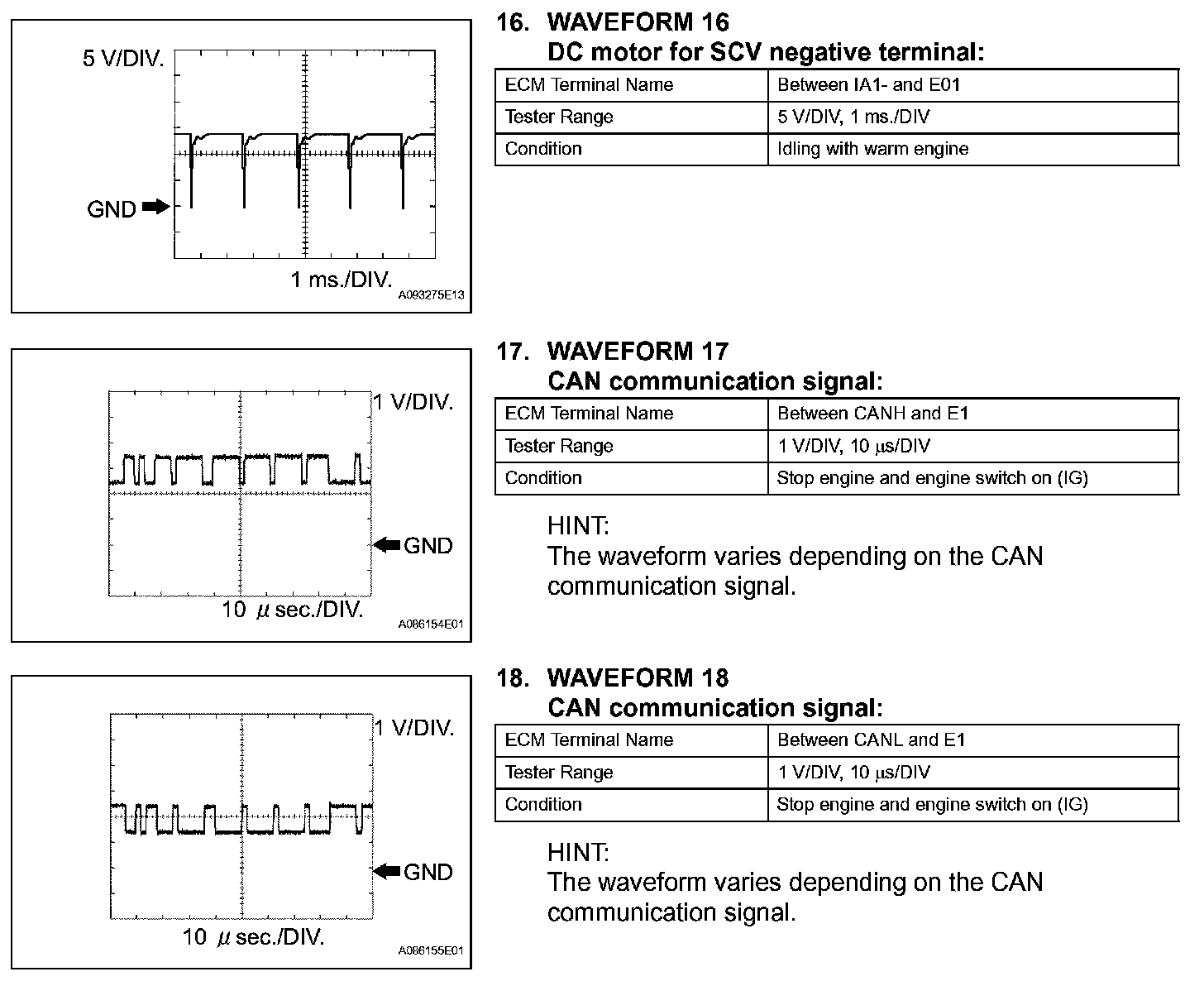 5 V/DIV.

GND

1 ms./DIV.

A093275E13

16. WAVEFORM 16
DC motor for SCV negative terminal:

| ECM Terminal Name | Between IA1- and E01 |
|---|---|
| Tester Range | 5 V/DIV, 1 ms./DIV |
| Condition | Idling with warm engine |

1 V/DIV.

GND

10 $\mu$ sec./DIV.

A086154E01

17. WAVEFORM 17
CAN communication signal:

| ECM Terminal Name | Between CANH and E1 |
|---|---|
| Tester Range | 1 V/DIV, 10 $\mu$s/DIV |
| Condition | Stop engine and engine switch on (IG) |

HINT:
The waveform varies depending on the CAN communication signal.

1 V/DIV.

GND

10 $\mu$ sec./DIV.

A086155E01

18. WAVEFORM 18
CAN communication signal:

| ECM Terminal Name | Between CANL and E1 |
|---|---|
| Tester Range | 1 V/DIV, 10 $\mu$s/DIV |
| Condition | Stop engine and engine switch on (IG) |

HINT:
The waveform varies depending on the CAN communication signal.