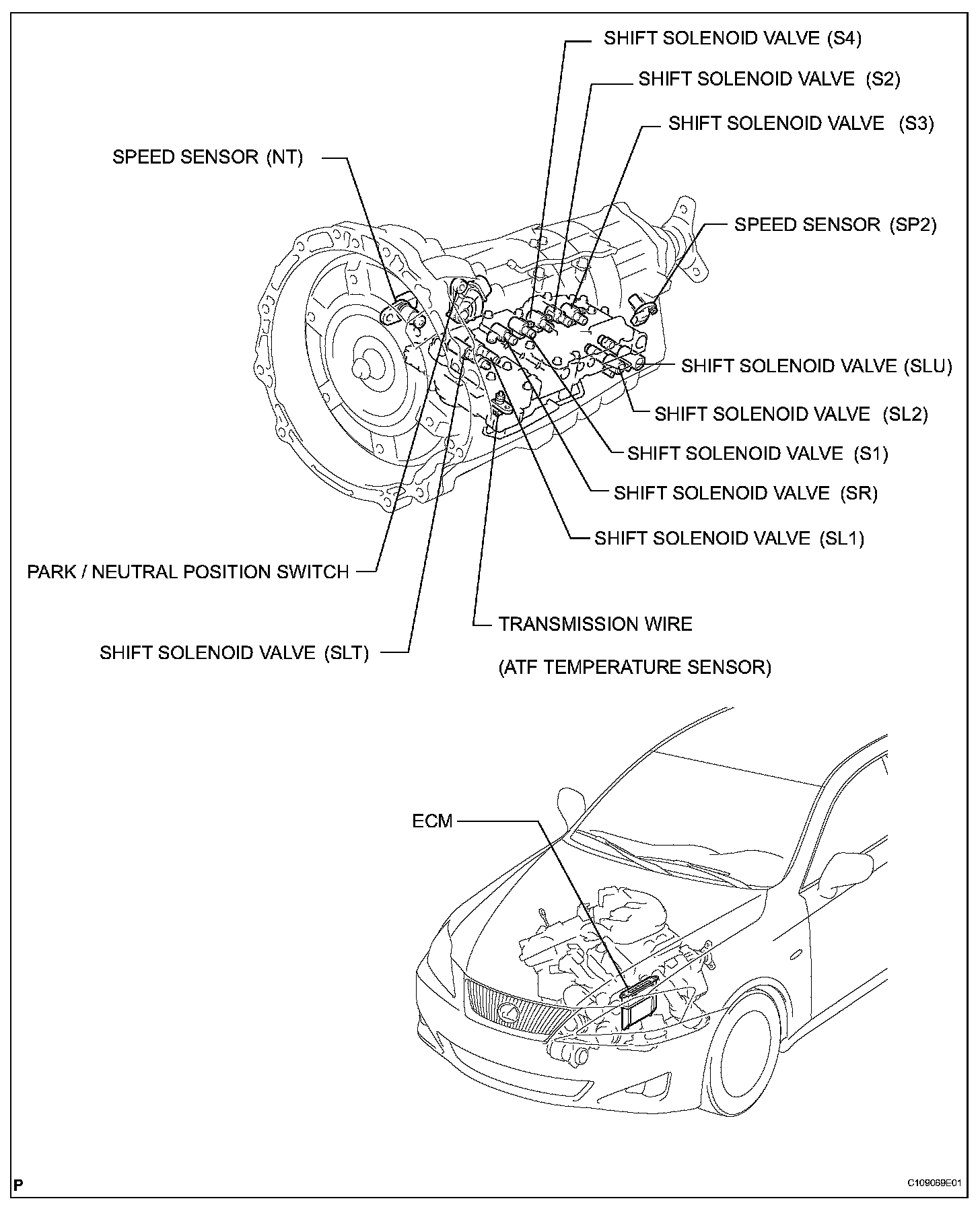 SHIFT SOLENOID VALVE (S4)

SHIFT SOLENOID VALVE (S2)

SHIFT SOLENOID VALVE (S3)

SPEED SENSOR (NT)

SPEED SENSOR (SP2)

SHIFT SOLENOID VALVE (SLU)

SHIFT SOLENOID VALVE (SL2)

SHIFT SOLENOID VALVE (S1)

SHIFT SOLENOID VALVE (SR)

SHIFT SOLENOID VALVE (SL1)

PARK / NEUTRAL POSITION SWITCH

TRANSMISSION WIRE

(ATF TEMPERATURE SENSOR)

SHIFT SOLENOID VALVE (SLT)

ECM

P

C109069E01