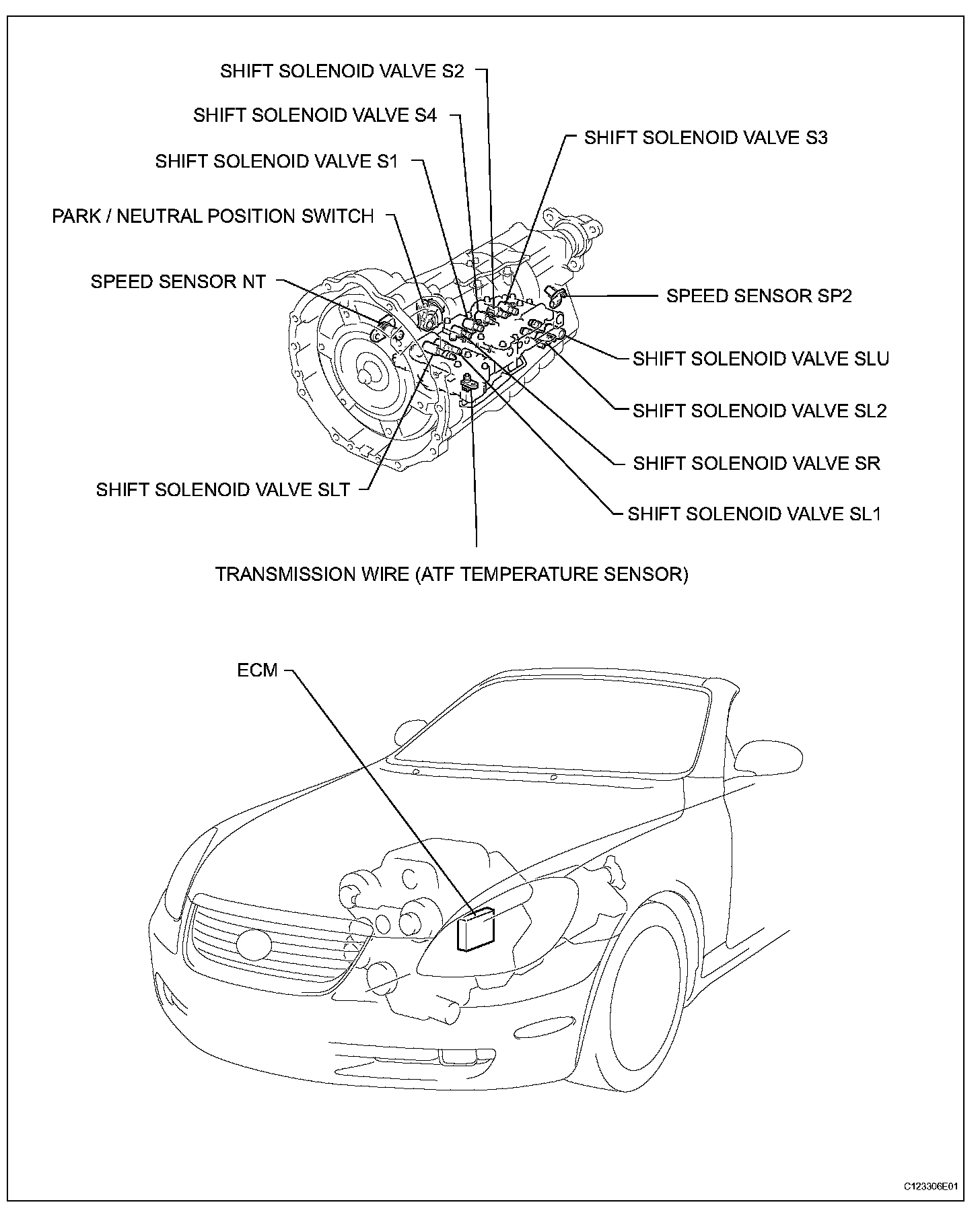 SHIFT SOLENOID VALVE S2

SHIFT SOLENOID VALVE S4

SHIFT SOLENOID VALVE S3

SHIFT SOLENOID VALVE S1

PARK / NEUTRAL POSITION SWITCH

SPEED SENSOR NT

SPEED SENSOR SP2

SHIFT SOLENOID VALVE SLU

SHIFT SOLENOID VALVE SL2

SHIFT SOLENOID VALVE SR

SHIFT SOLENOID VALVE SLT

SHIFT SOLENOID VALVE SL1

TRANSMISSION WIRE (ATF TEMPERATURE SENSOR)

ECM

C123306E01