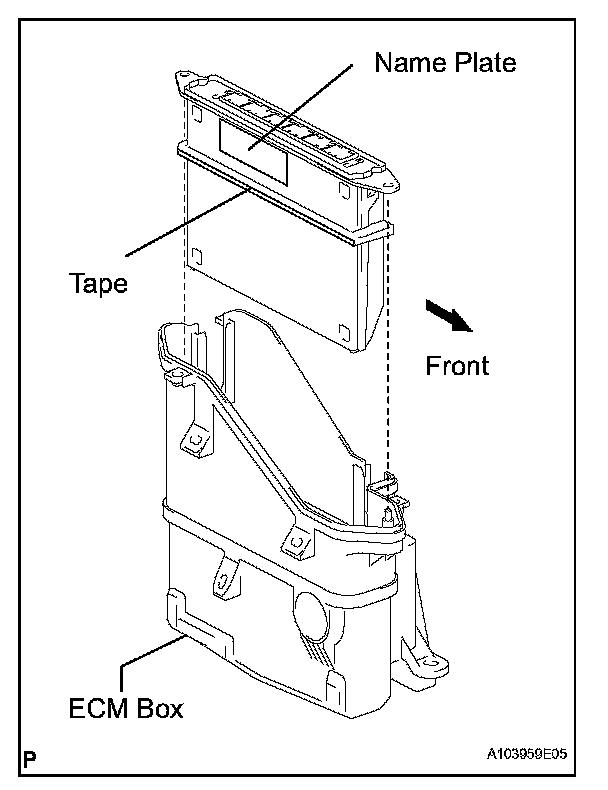 Name Plate

Tape

Front

ECM Box

P

A103959E05