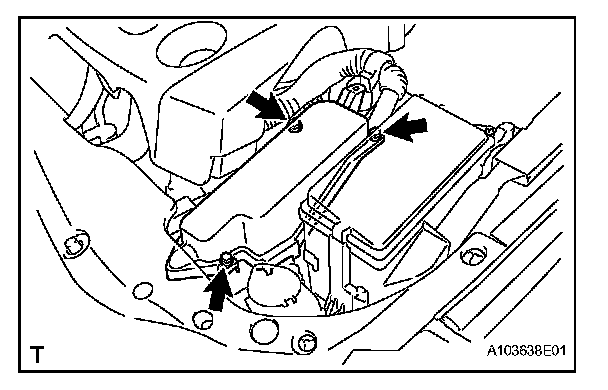 T

A103638E01